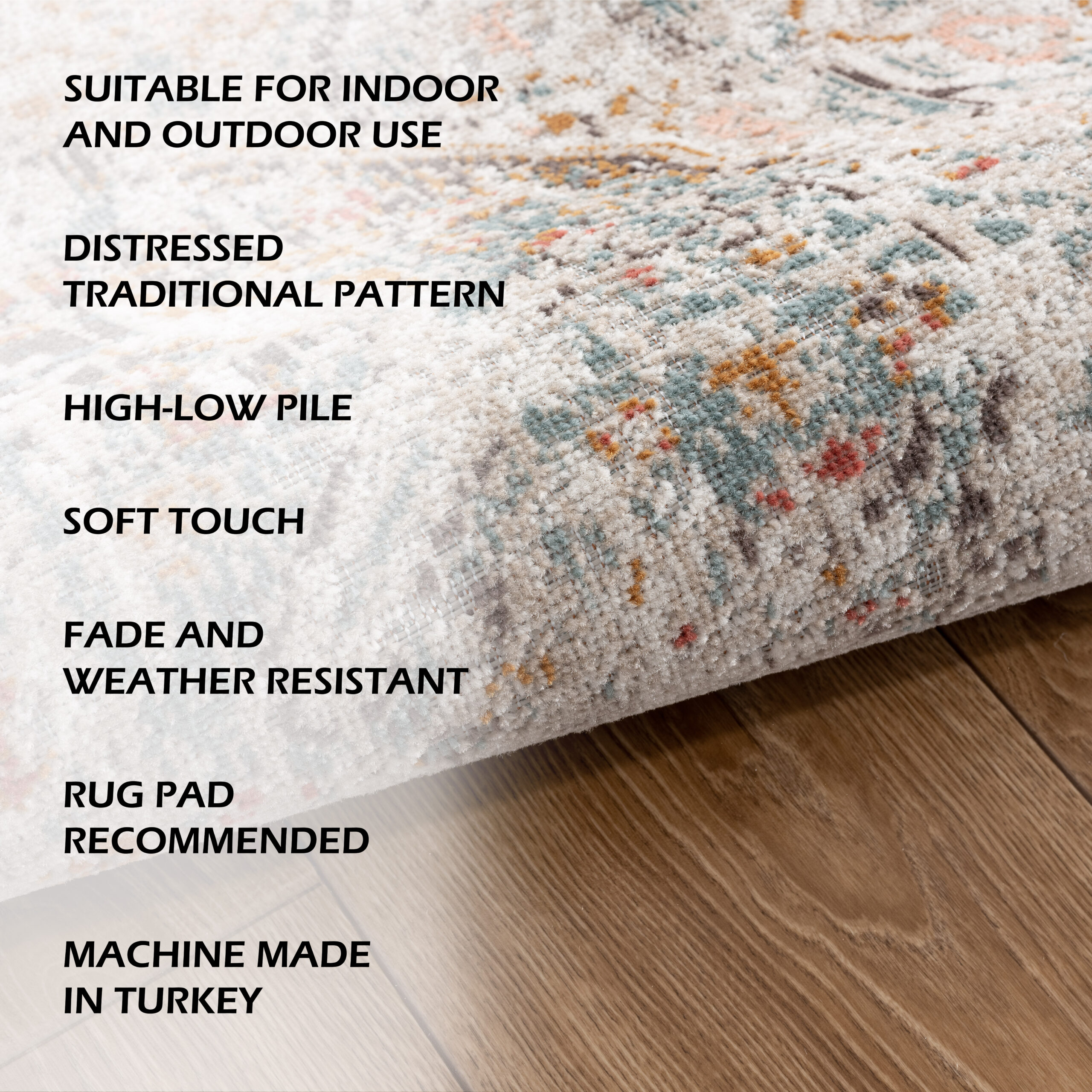 SUITABLE FOR INDOOR AND OUTDOOR USE

DISTRESSED TRADITIONAL PATTERN

HIGH-LOW PILE

SOFT TOUCH

FADE AND WEATHER RESISTANT

RUG PAD RECOMMENDED

MACHINE MADE IN TURKEY