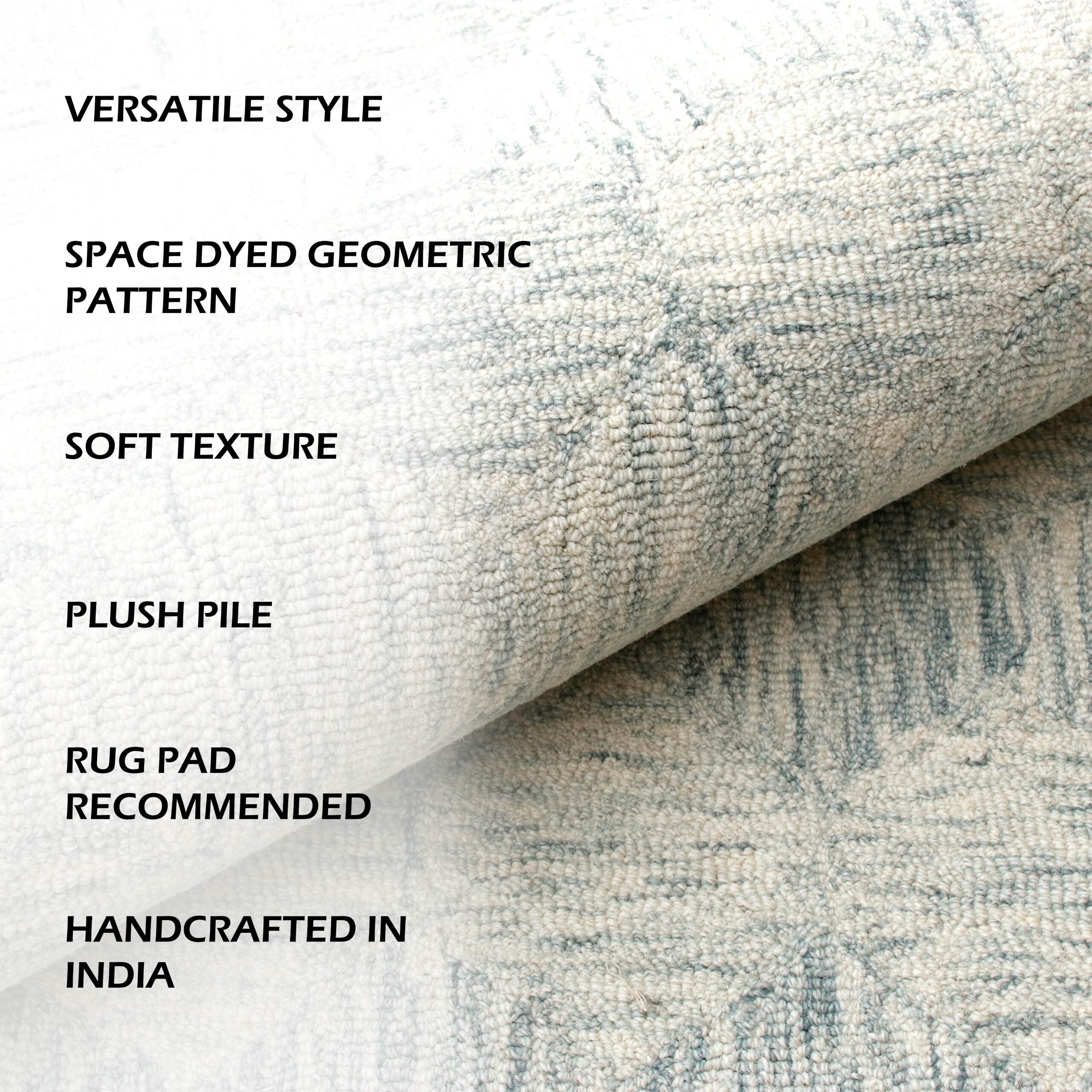 VERSATILE STYLE

SPACE DYED GEOMETRIC PATTERN

SOFT TEXTURE

PLUSH PILE

RUG PAD RECOMMENDED

HANDCRAFTED IN INDIA