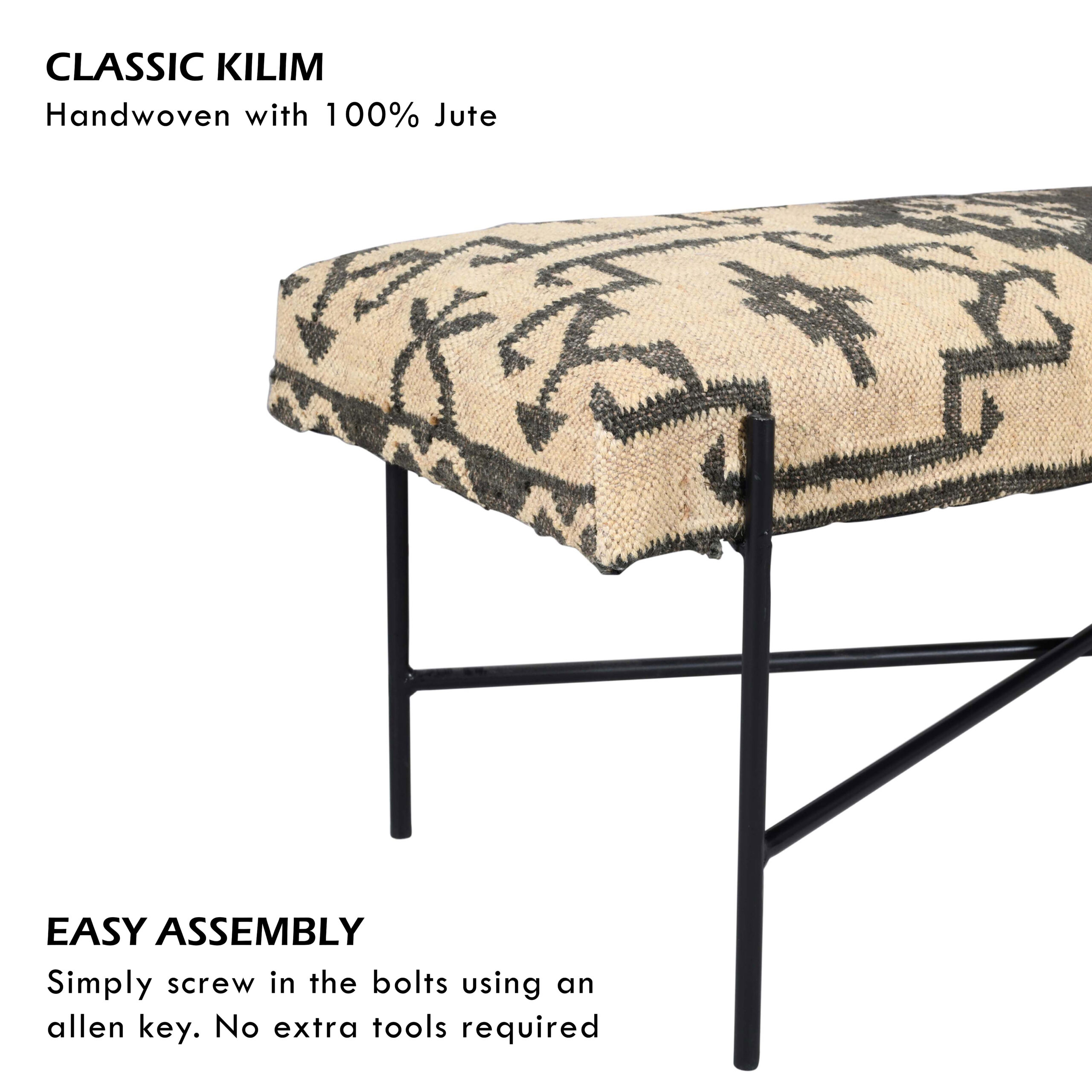 CLASSIC KILIM
Handwoven with 100% Jute

EASY ASSEMBLY
Simply screw in the bolts using an allen key. No extra tools required