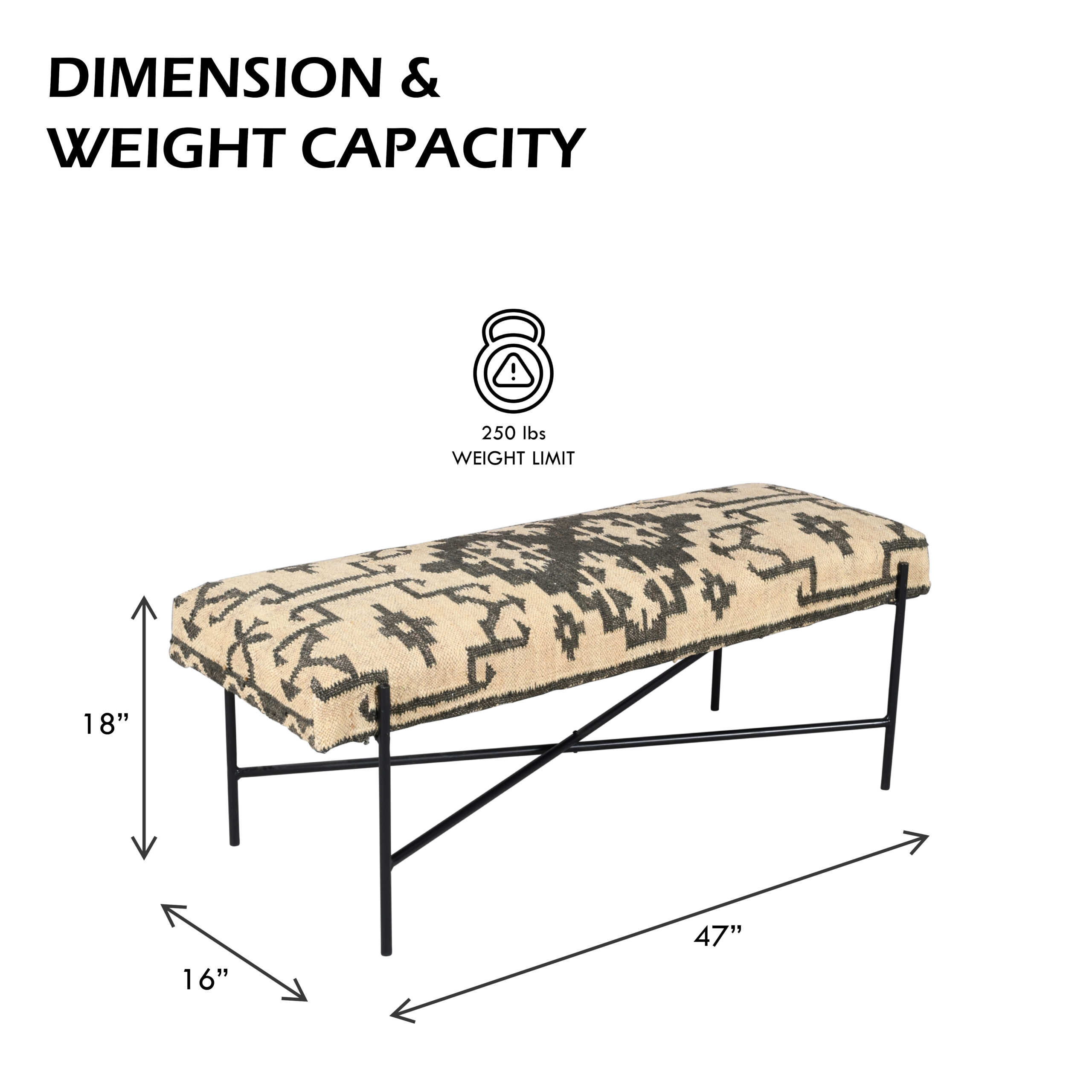 DIMENSION & WEIGHT CAPACITY

250 lbs
WEIGHT LIMIT

18”

16”

47”