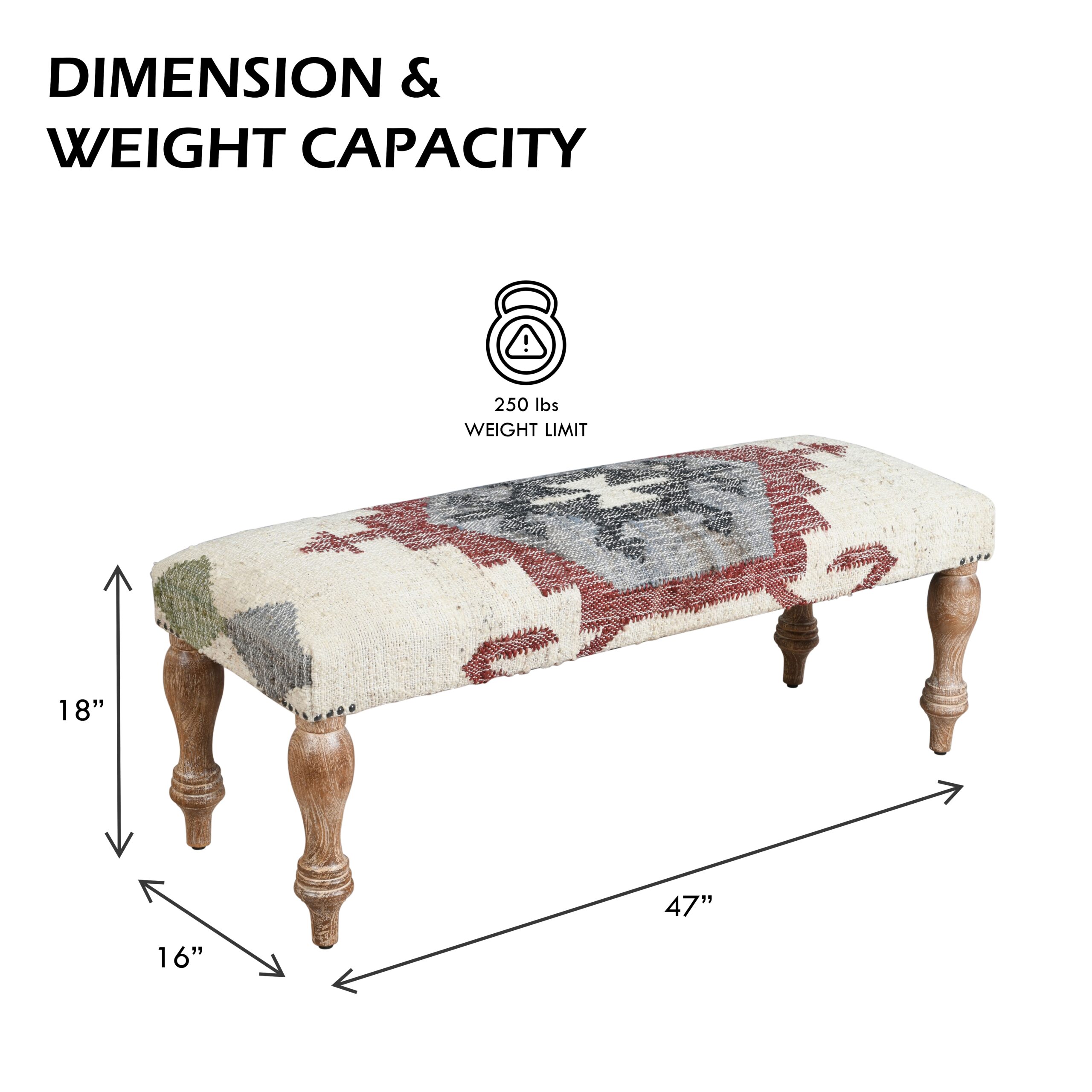 DIMENSION &
WEIGHT CAPACITY

250 lbs
WEIGHT LIMIT

18”

16”

47”