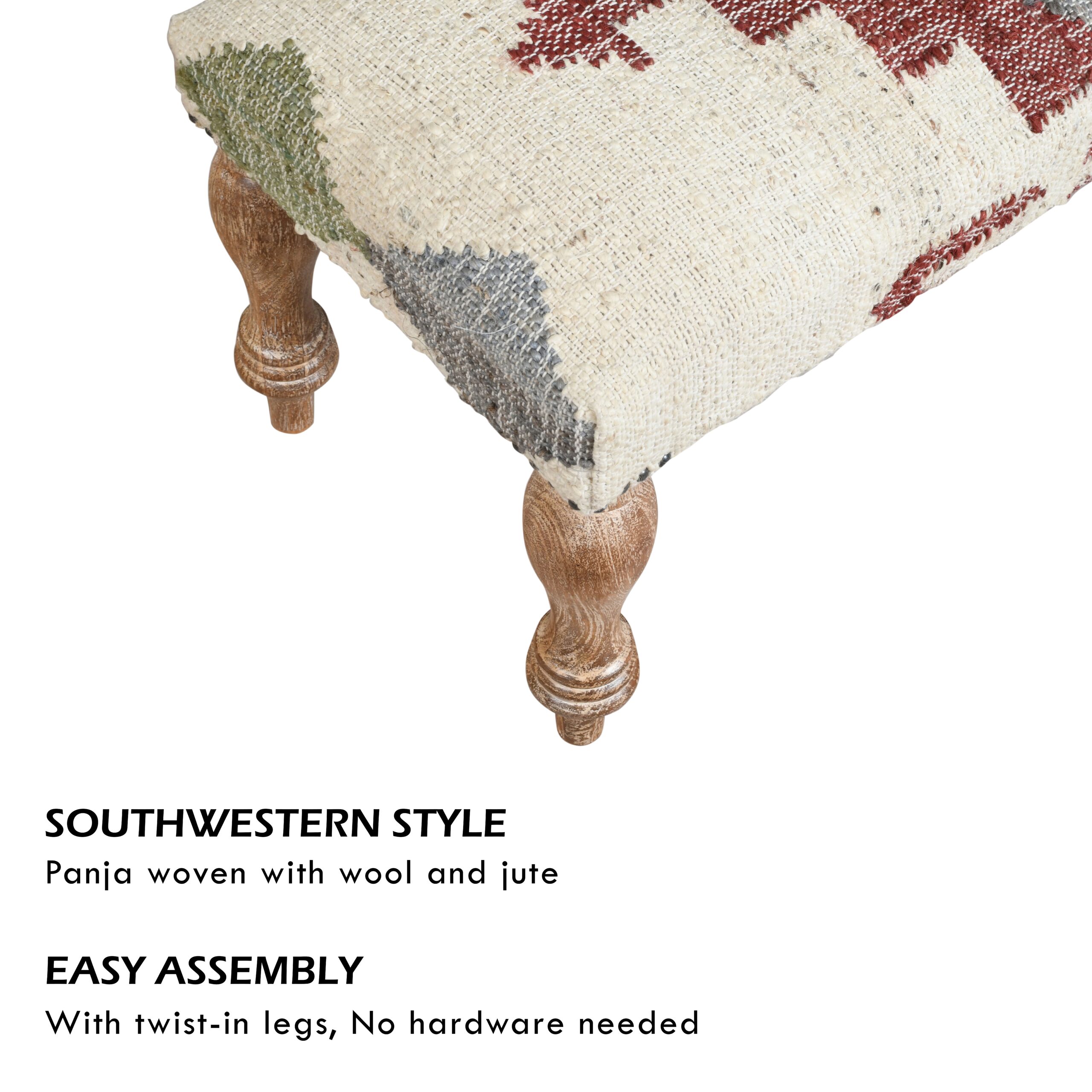 SOUTHWESTERN STYLE
Panja woven with wool and jute

EASY ASSEMBLY
With twist-in legs, No hardware needed