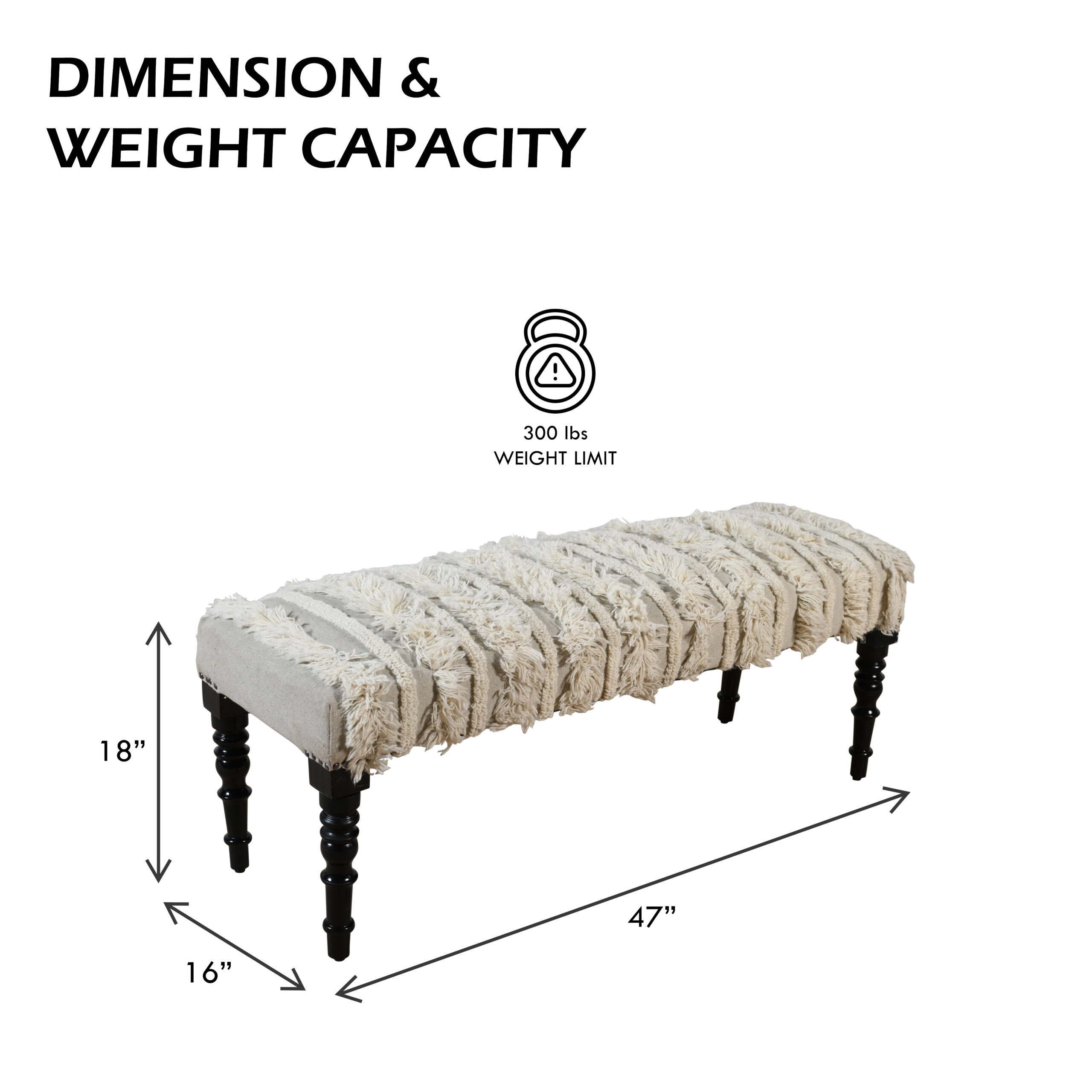 DIMENSION &
WEIGHT CAPACITY

300 lbs
WEIGHT LIMIT

18”

16”

47”