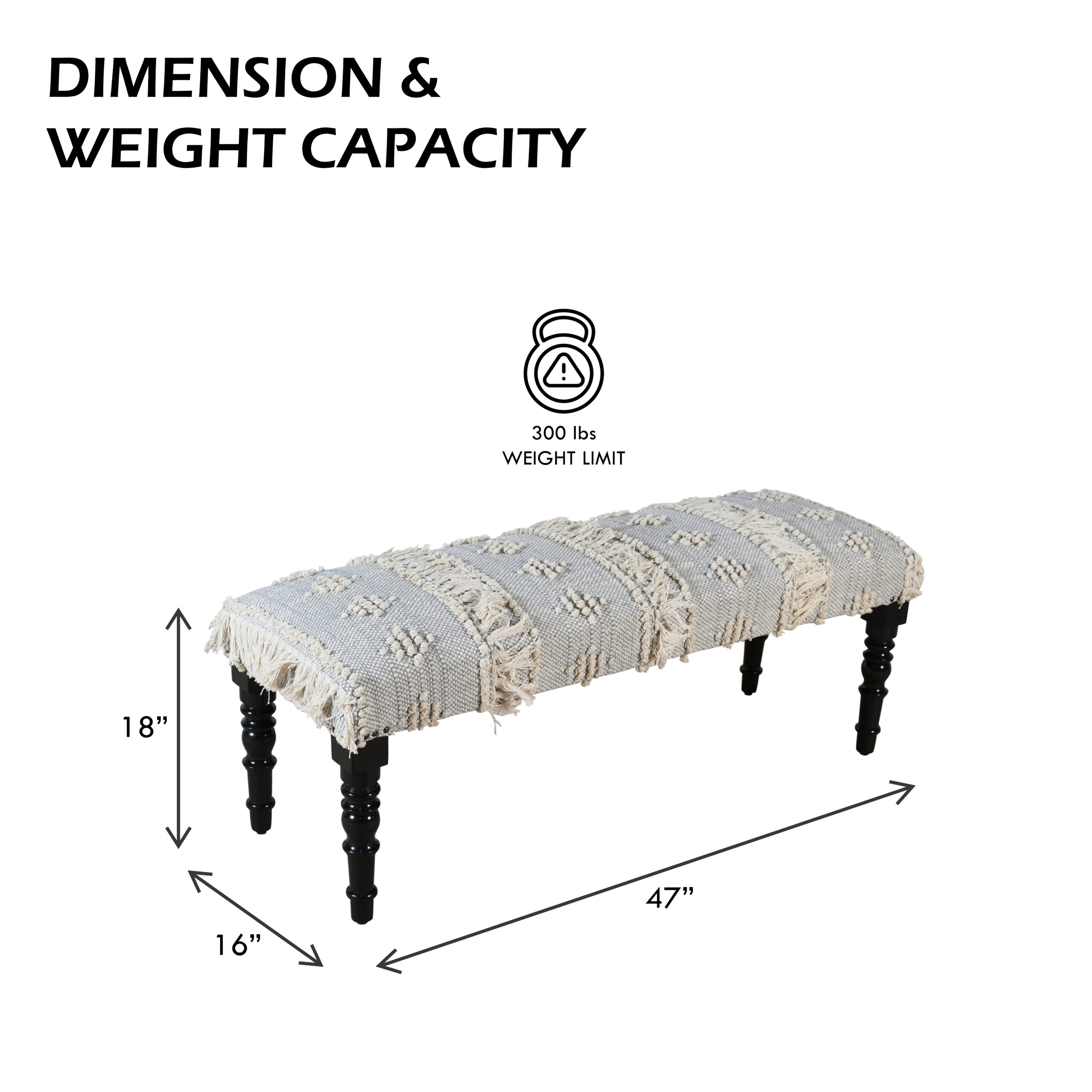 DIMENSION &
WEIGHT CAPACITY

300 lbs
WEIGHT LIMIT

18”

16”

47”