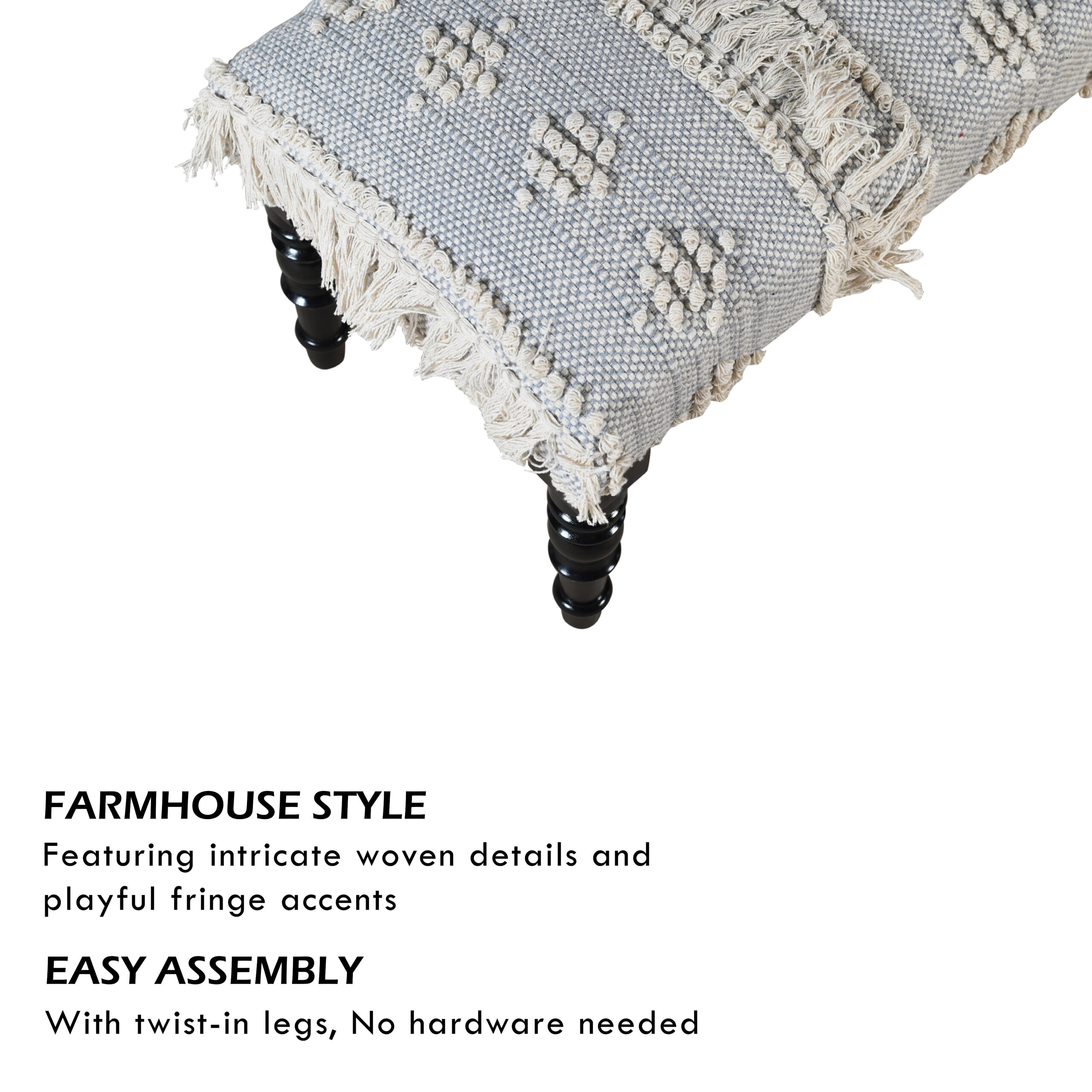 FARMHOUSE STYLE
Featuring intricate woven details and playful fringe accents

EASY ASSEMBLY
With twist-in legs, No hardware needed