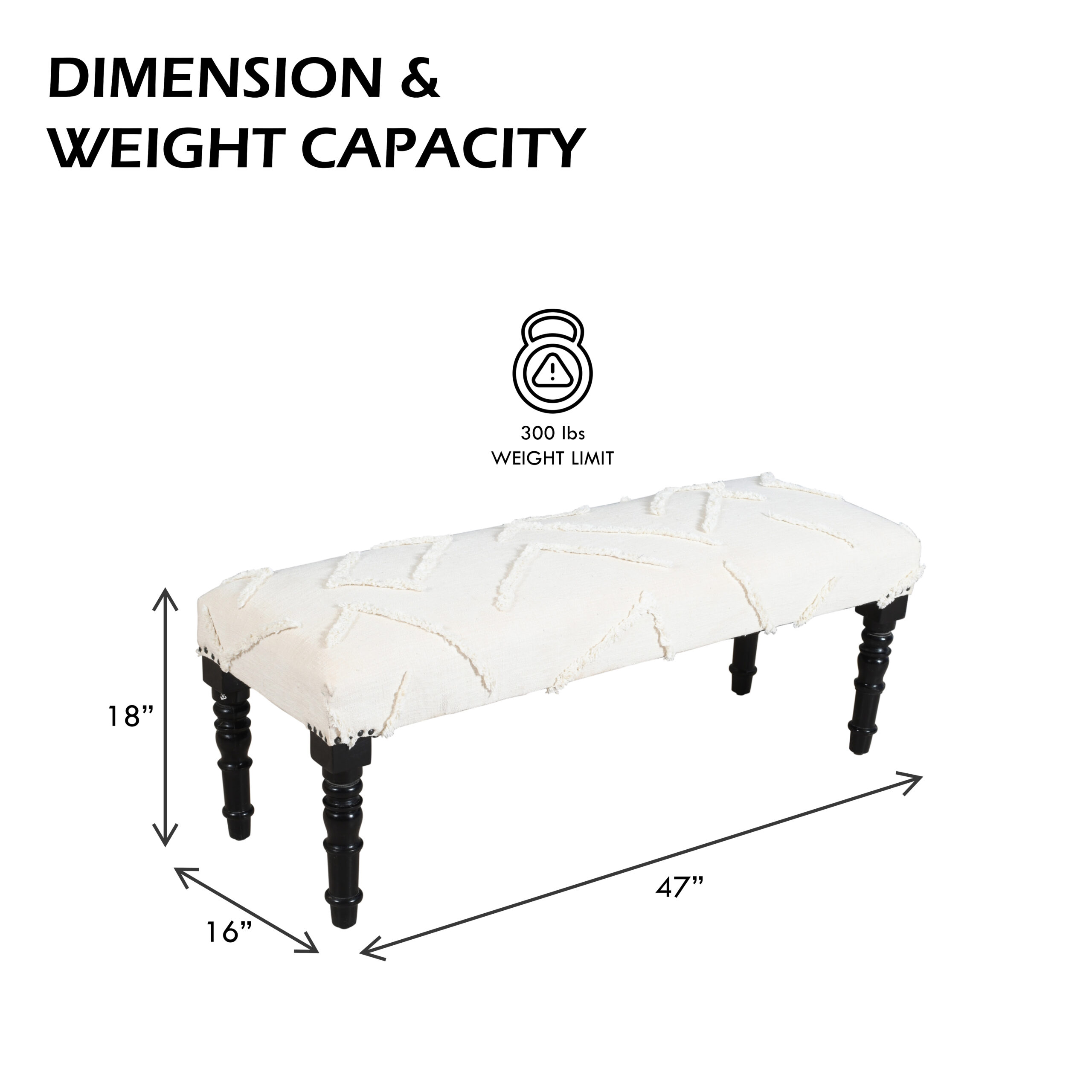 DIMENSION &
WEIGHT CAPACITY

300 lbs
WEIGHT LIMIT

18”

16”

47”