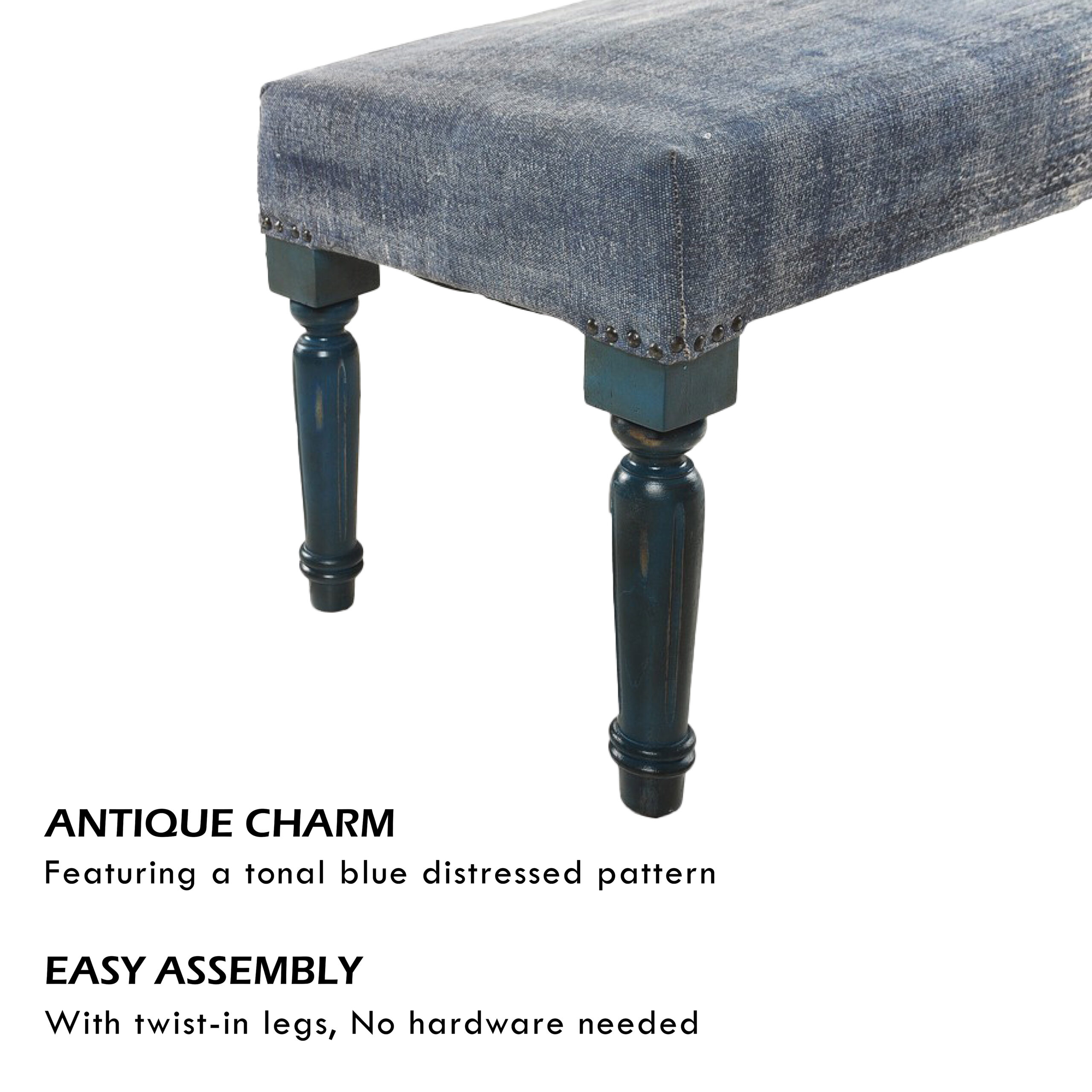 ANTIQUE CHARM

Featuring a tonal blue distressed pattern

EASY ASSEMBLY

With twist-in legs, No hardware needed