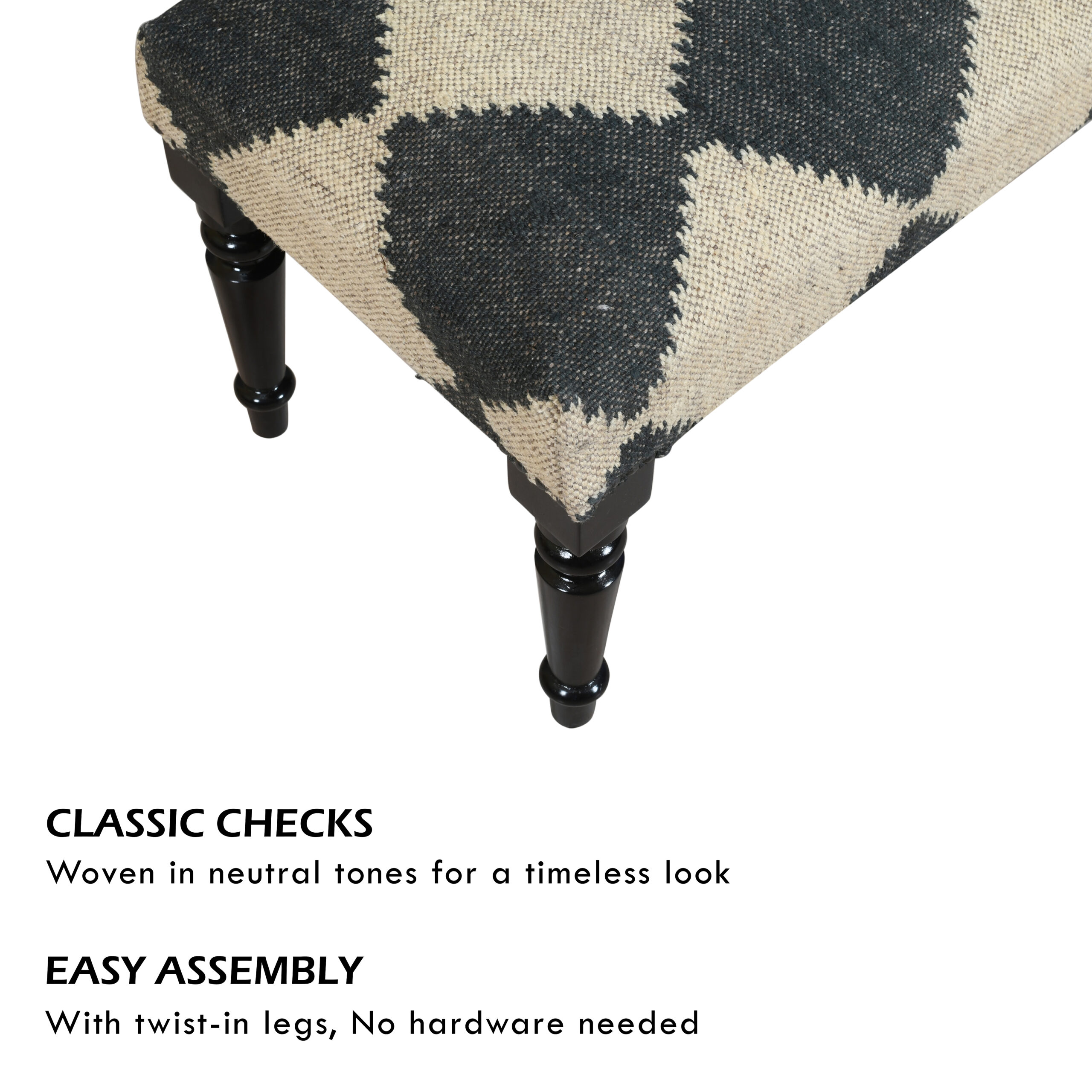 CLASSIC CHECKS
Woven in neutral tones for a timeless look

EASY ASSEMBLY
With twist-in legs, No hardware needed