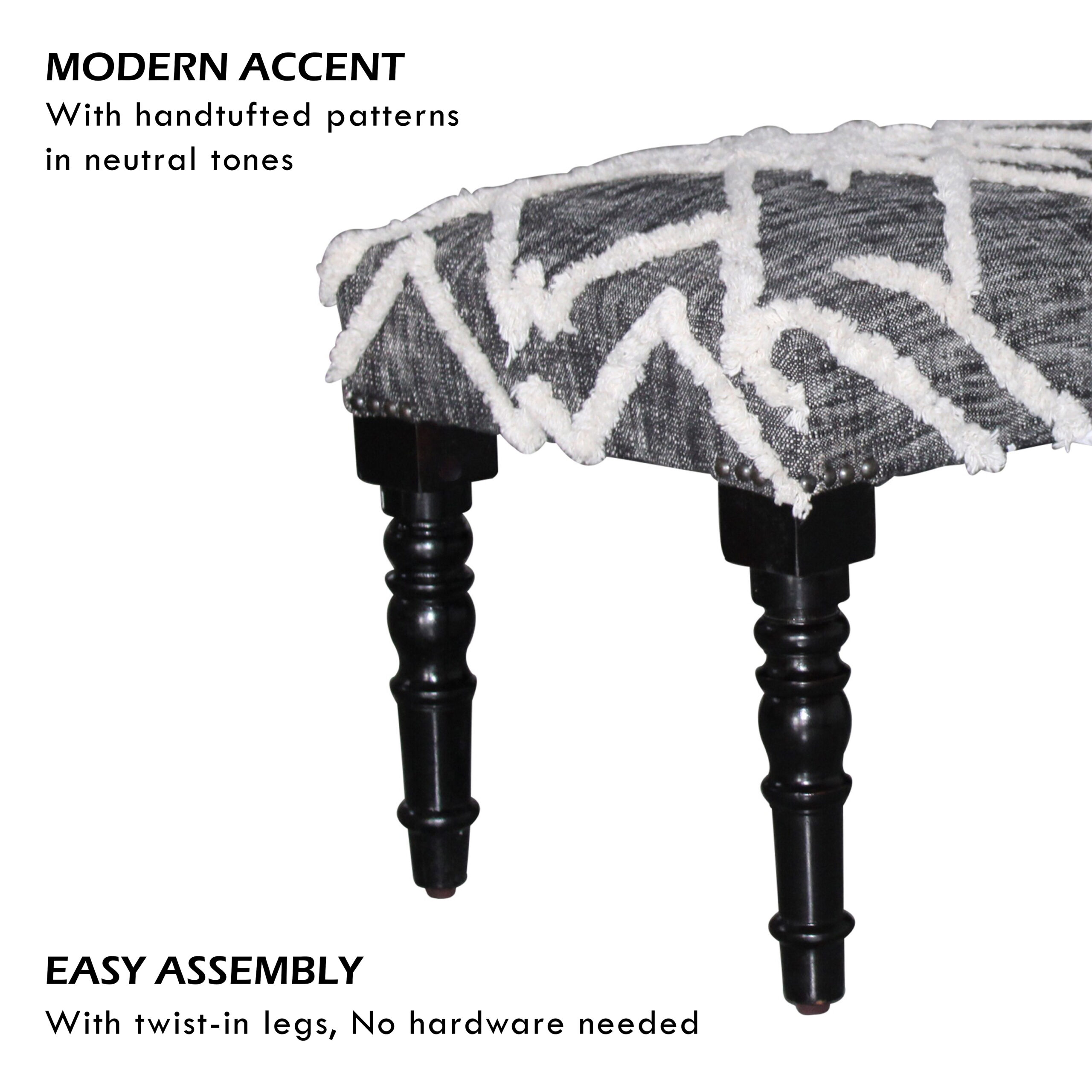 MODERN ACCENT

With handtufted patterns in neutral tones

EASY ASSEMBLY

With twist-in legs, No hardware needed