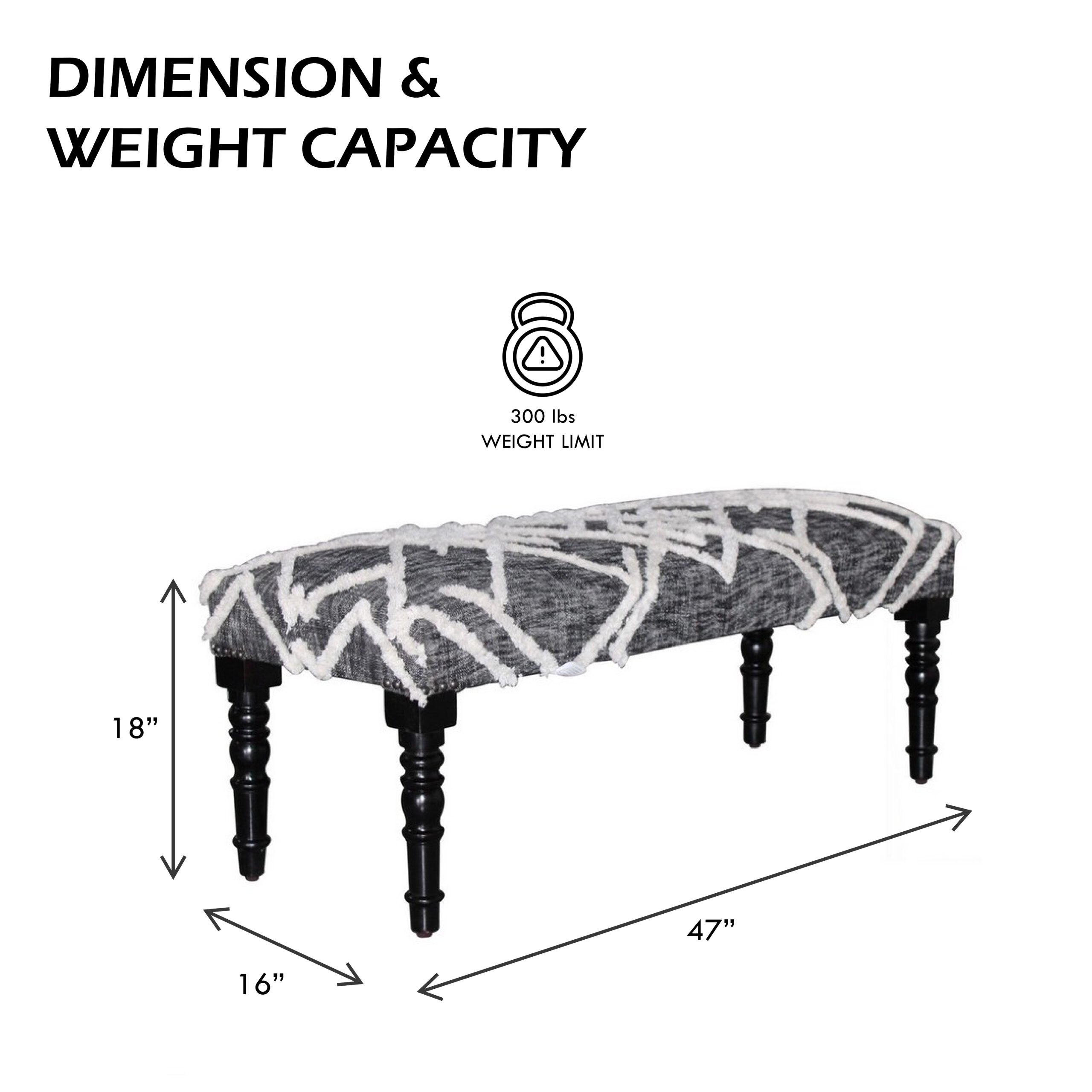 DIMENSION &
WEIGHT CAPACITY

300 lbs
WEIGHT LIMIT

18”

16”

47”