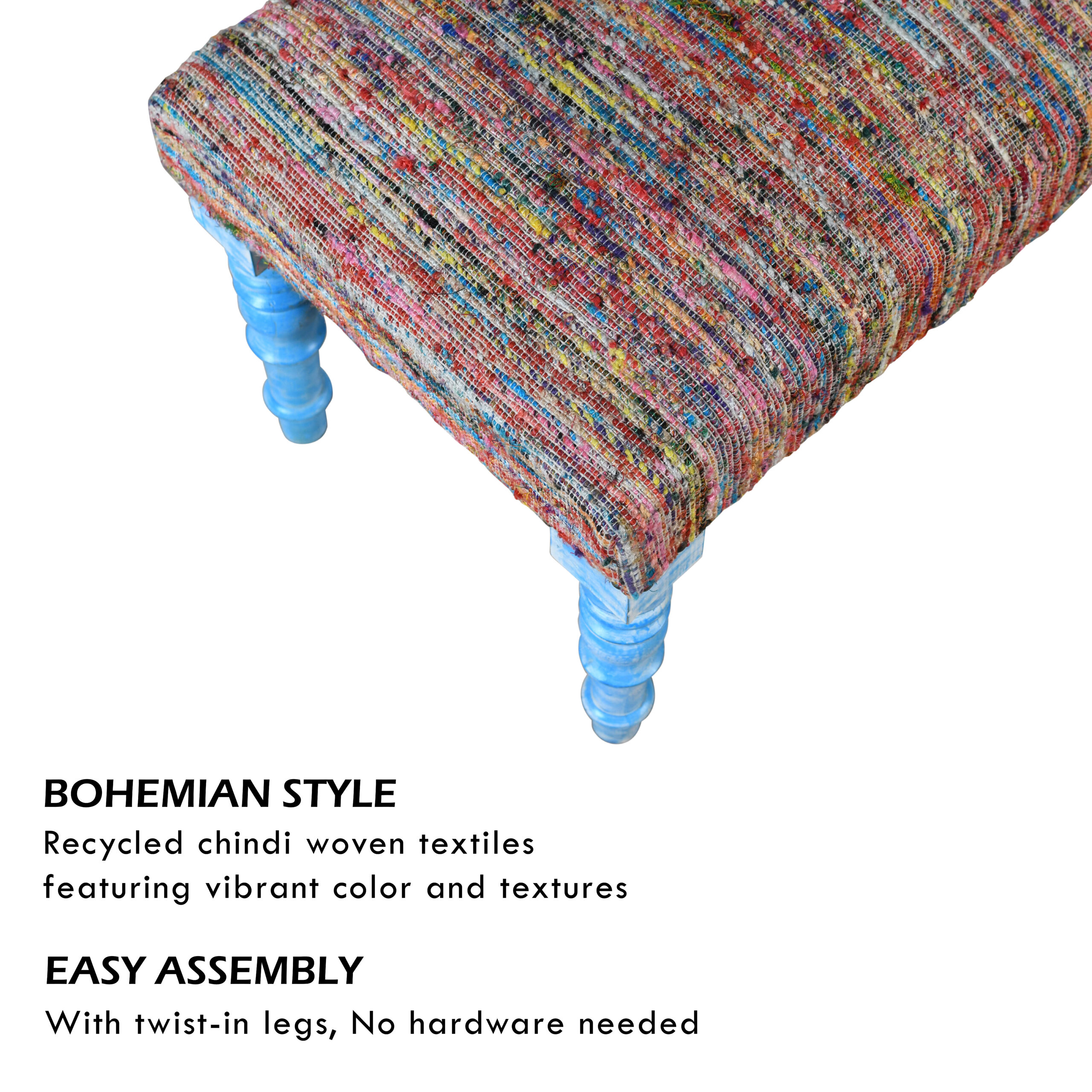 BOHEMIAN STYLE

Recycled chindi woven textiles featuring vibrant color and textures

EASY ASSEMBLY

With twist-in legs, No hardware needed