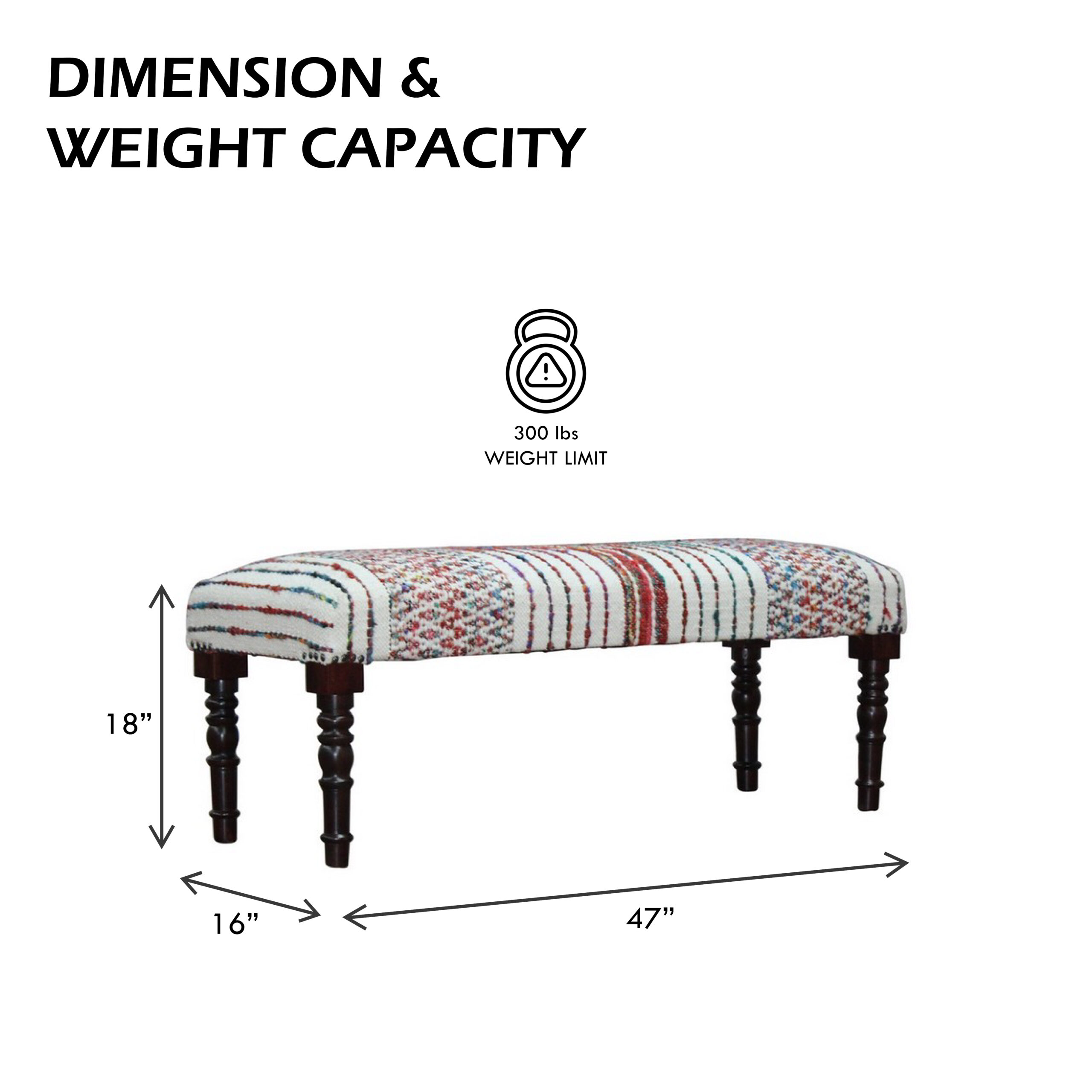 DIMENSION &
WEIGHT CAPACITY

300 lbs
WEIGHT LIMIT

18”

16”

47”