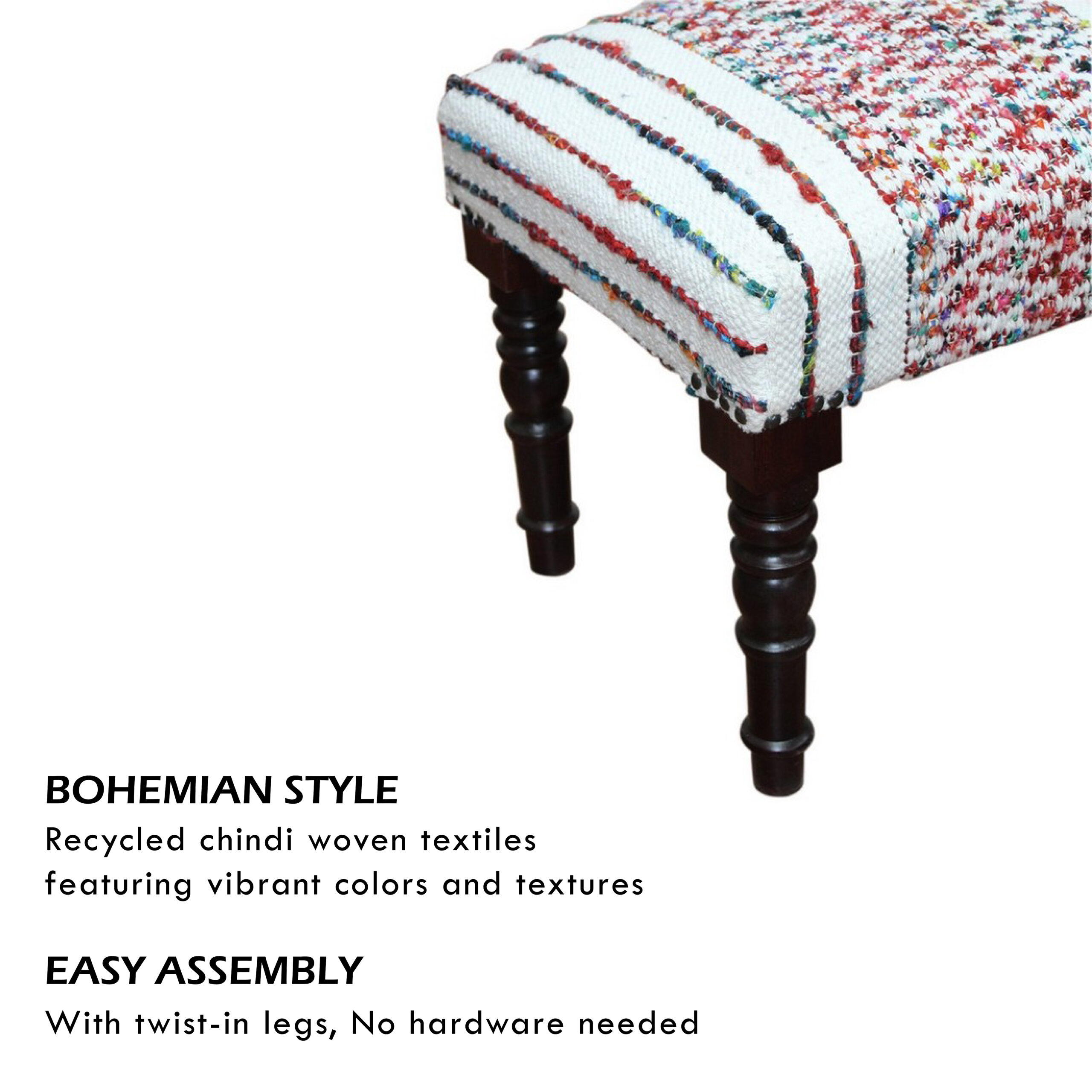 BOHEMIAN STYLE

Recycled chindi woven textiles featuring vibrant colors and textures

EASY ASSEMBLY

With twist-in legs, No hardware needed