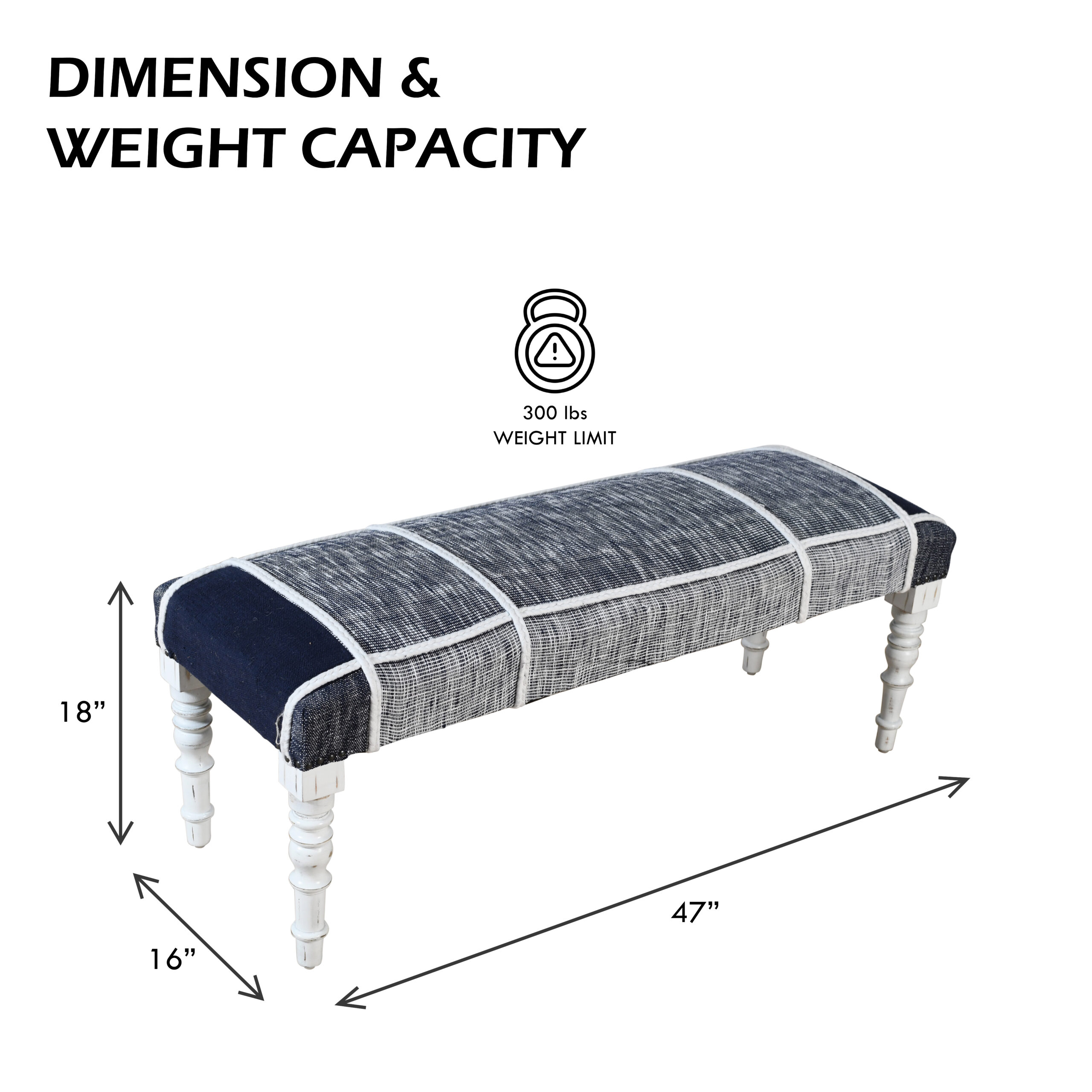 DIMENSION &
WEIGHT CAPACITY

300 lbs
WEIGHT LIMIT

18”

16”

47”