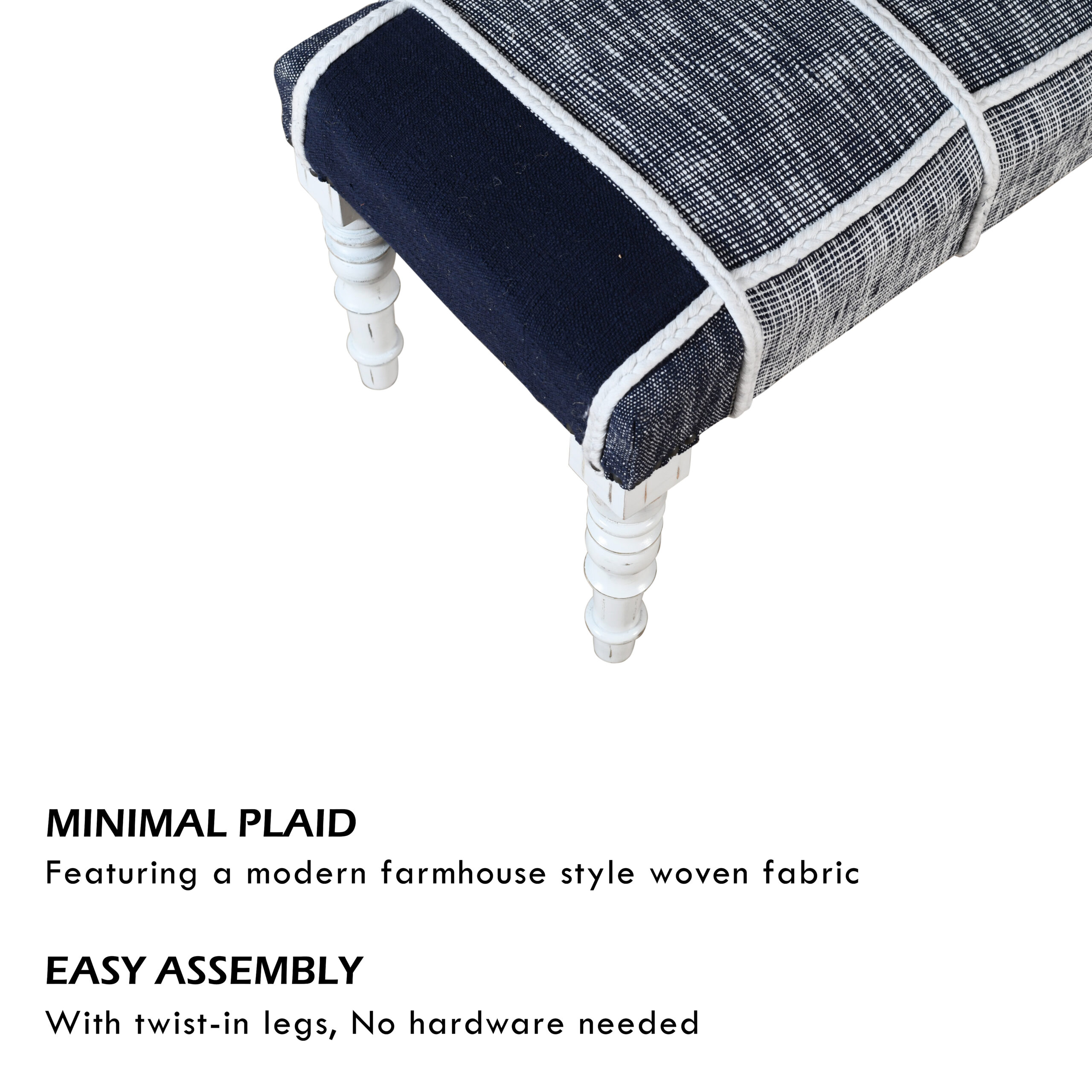 MINIMAL PLAID
Featuring a modern farmhouse style woven fabric

EASY ASSEMBLY
With twist-in legs, No hardware needed