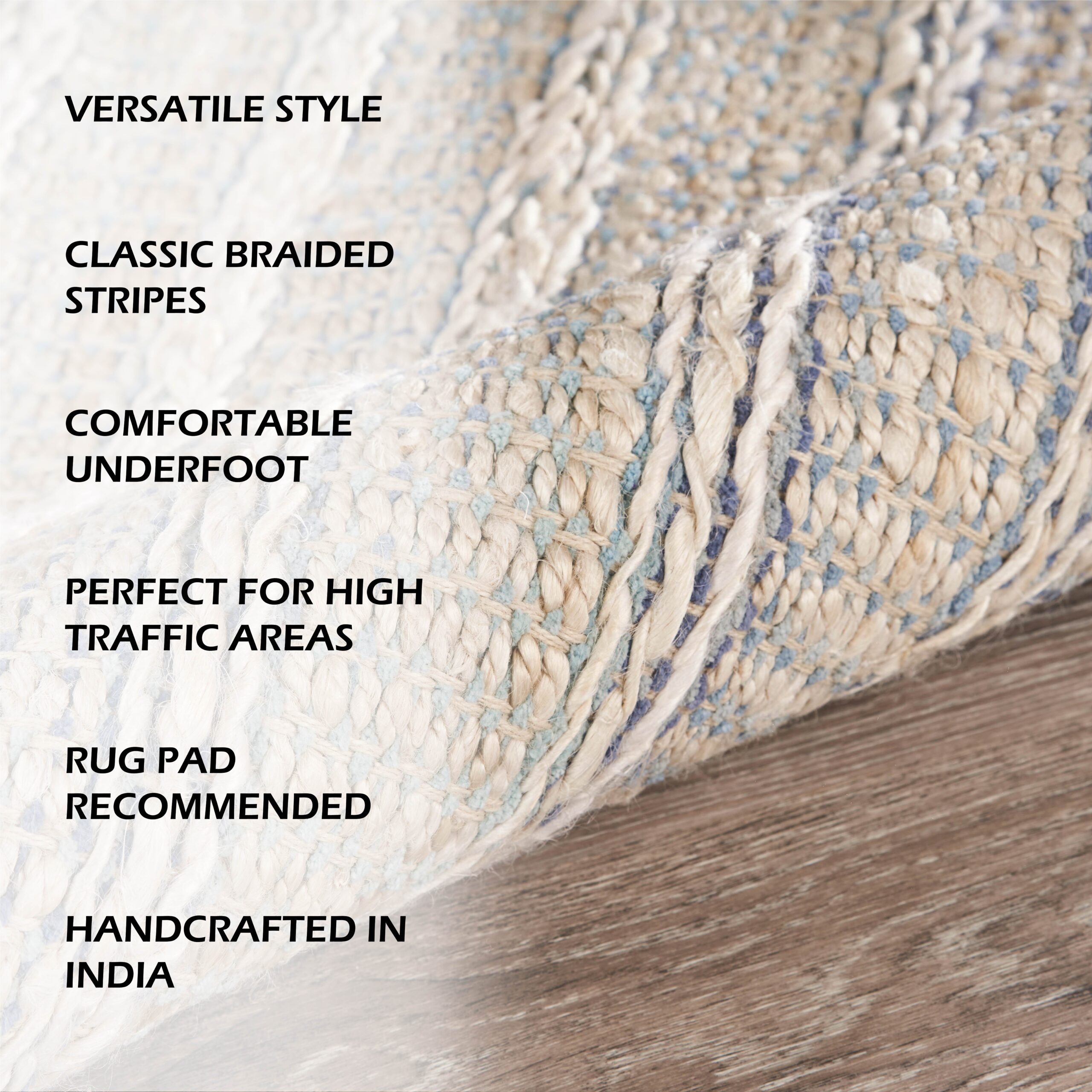 VERSATILE STYLE

CLASSIC BRAIDED STRIPES

COMFORTABLE UNDERFOOT

PERFECT FOR HIGH TRAFFIC AREAS

RUG PAD RECOMMENDED

HANDCRAFTED IN INDIA