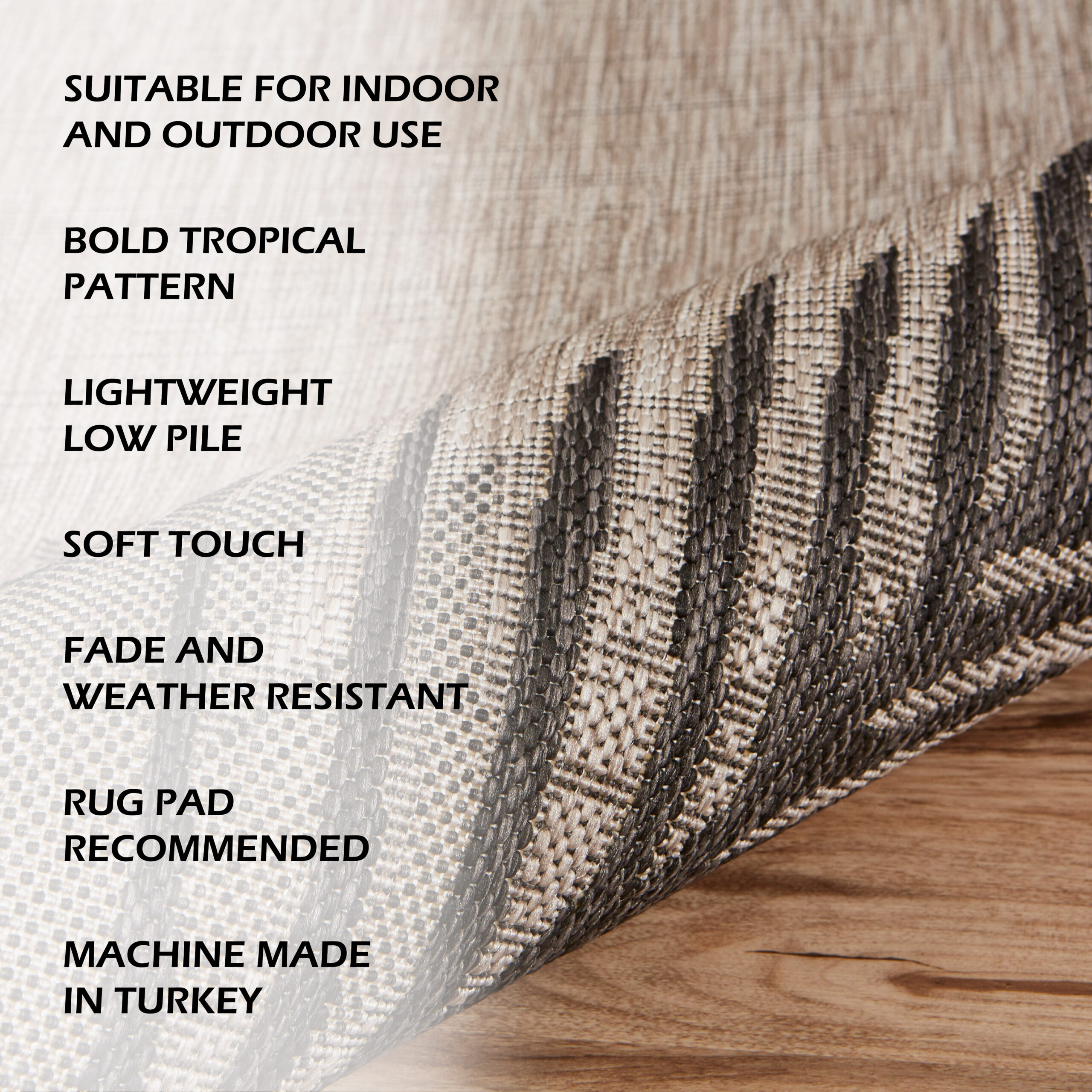 SUITABLE FOR INDOOR AND OUTDOOR USE

BOLD TROPICAL PATTERN

LIGHTWEIGHT LOW PILE

SOFT TOUCH

FADE AND WEATHER RESISTANT

RUG PAD RECOMMENDED

MACHINE MADE IN TURKEY