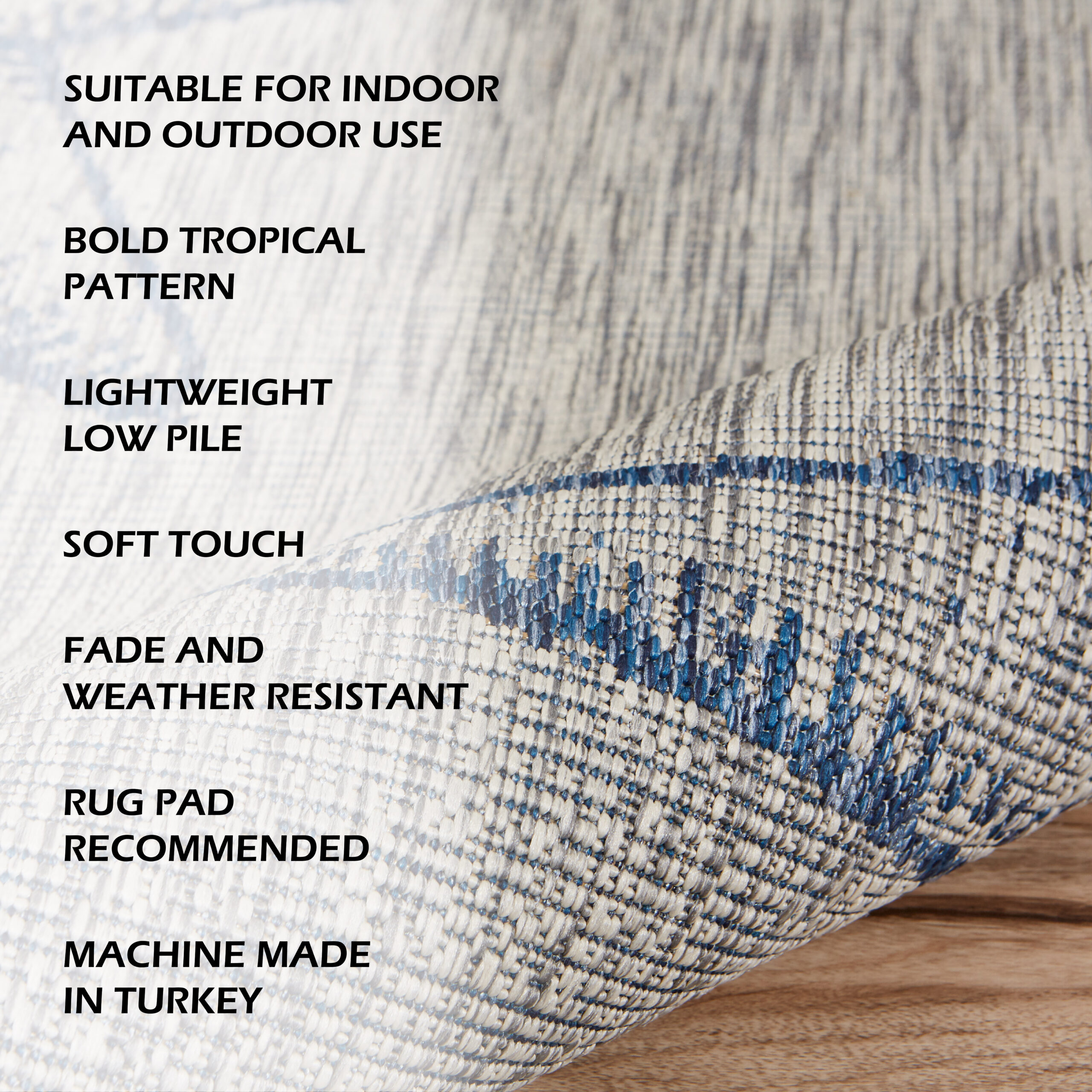 SUITABLE FOR INDOOR AND OUTDOOR USE

BOLD TROPICAL PATTERN

LIGHTWEIGHT LOW PILE

SOFT TOUCH

FADE AND WEATHER RESISTANT

RUG PAD RECOMMENDED

MACHINE MADE IN TURKEY