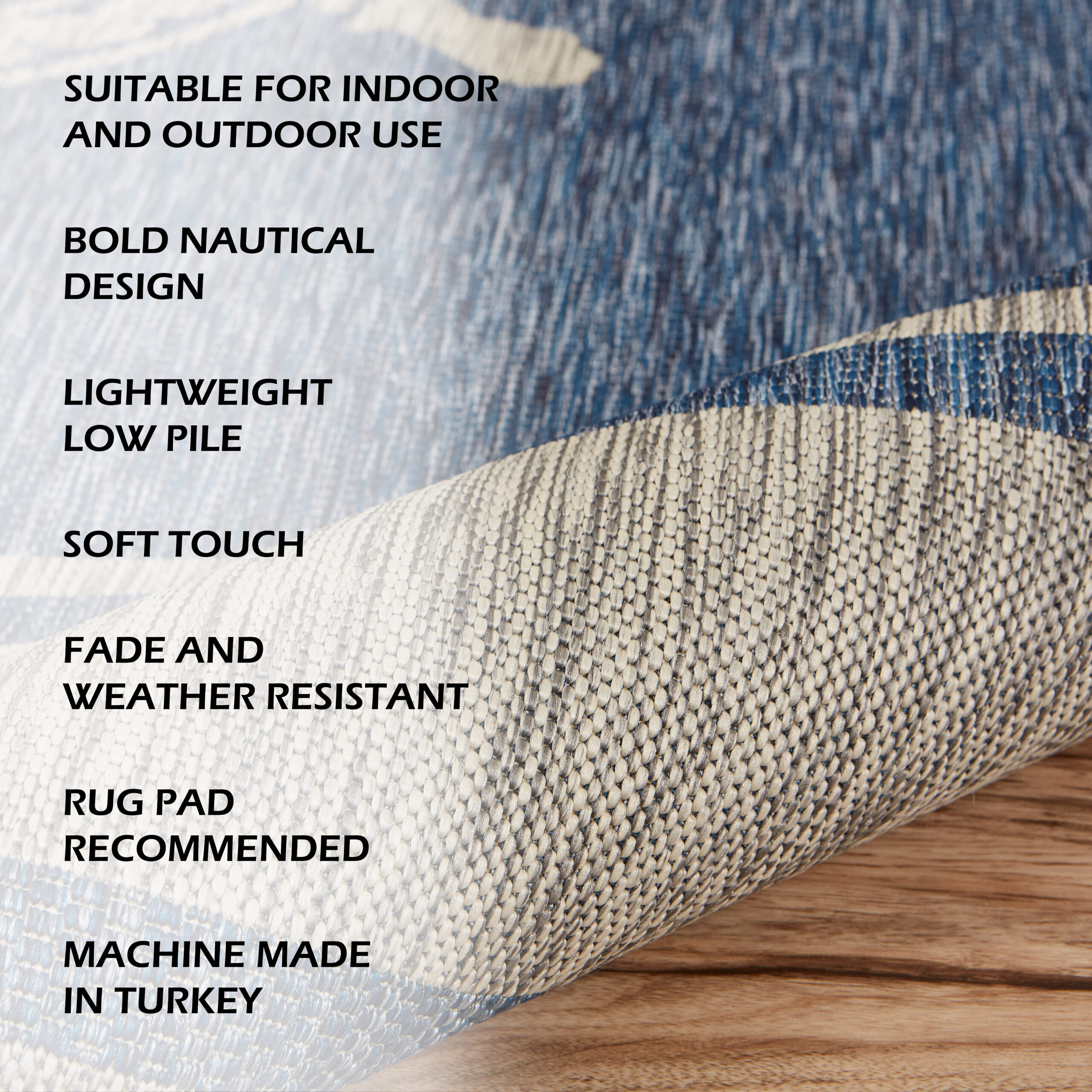 SUITABLE FOR INDOOR AND OUTDOOR USE

BOLD NAUTICAL DESIGN

LIGHTWEIGHT LOW PILE

SOFT TOUCH

FADE AND WEATHER RESISTANT

RUG PAD RECOMMENDED

MACHINE MADE IN TURKEY