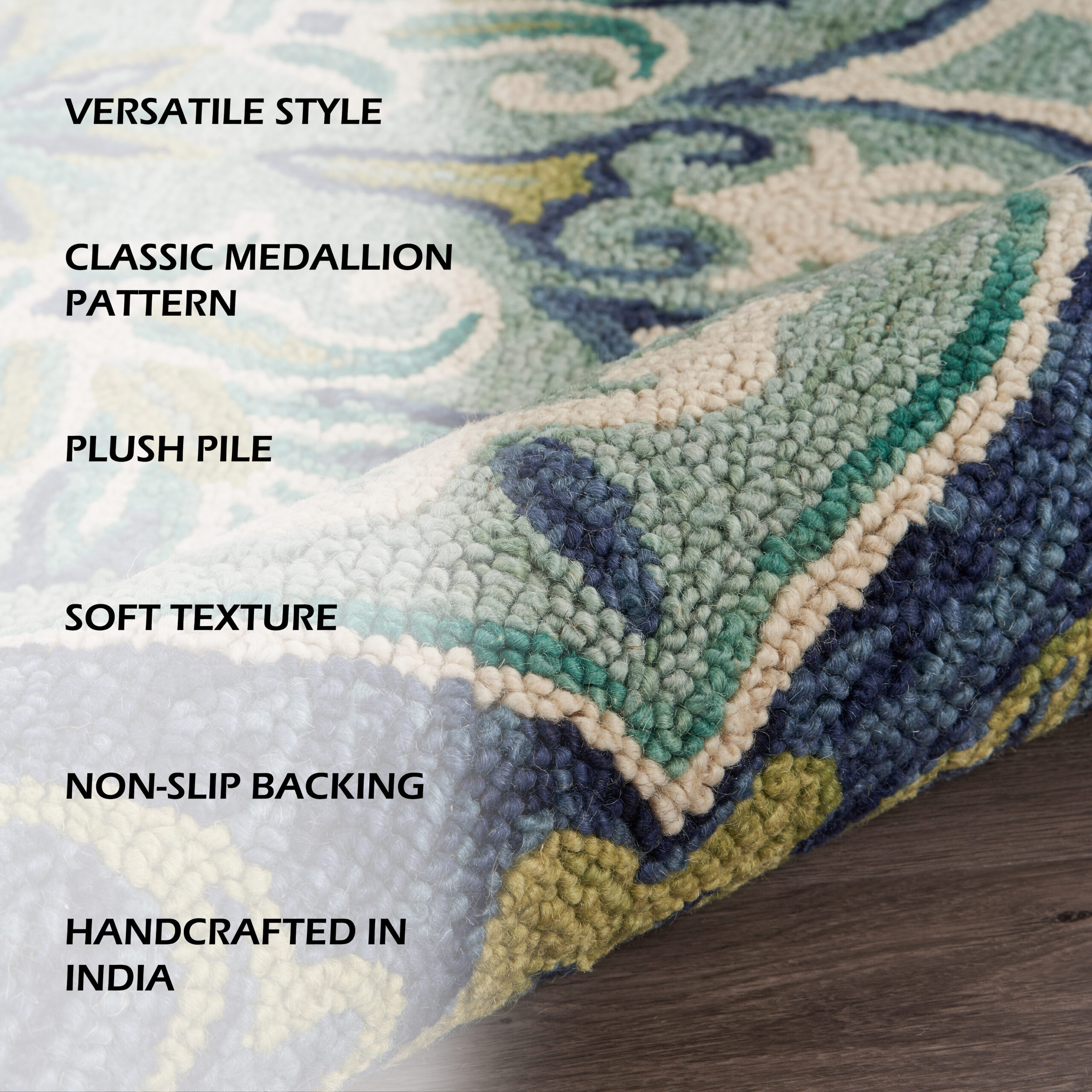 VERSATILE STYLE

CLASSIC MEDALLION PATTERN

PLUSH PILE

SOFT TEXTURE

NON-SLIP BACKING

HANDCRAFTED IN INDIA