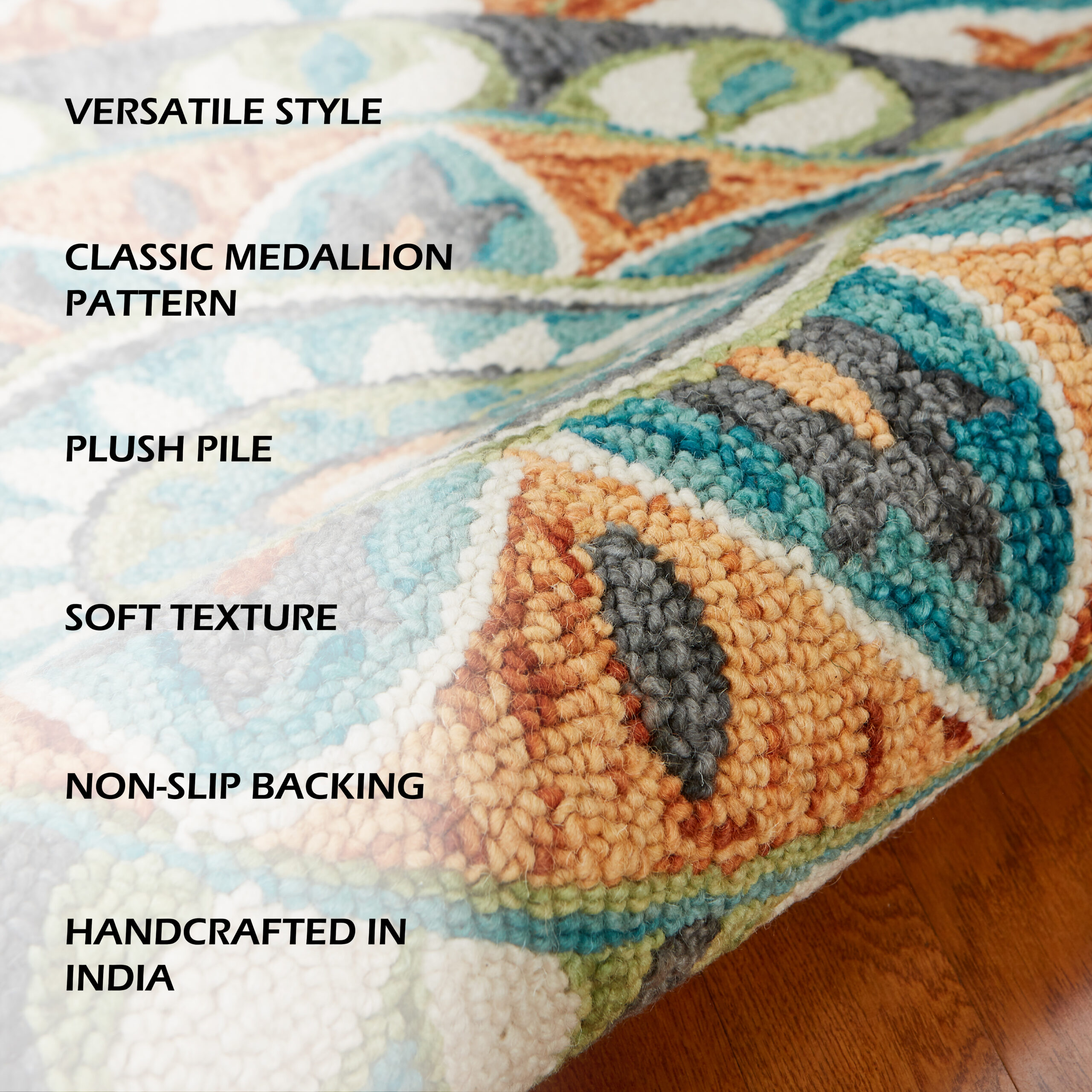 VERSATILE STYLE

CLASSIC MEDALLION PATTERN

PLUSH PILE

SOFT TEXTURE

NON-SLIP BACKING

HANDCRAFTED IN INDIA