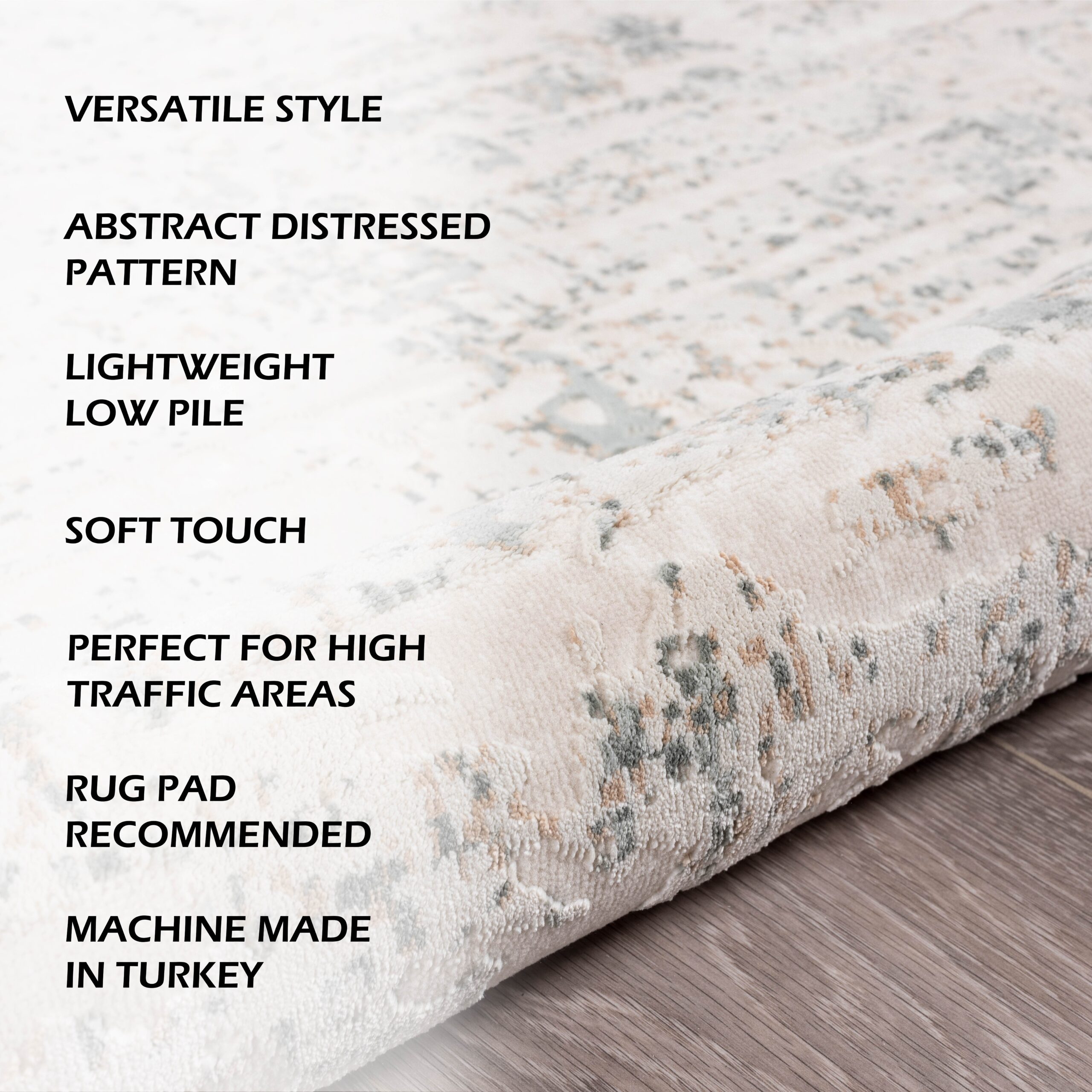 VERSATILE STYLE

ABSTRACT DISTRESSED PATTERN

LIGHTWEIGHT LOW PILE

SOFT TOUCH

PERFECT FOR HIGH TRAFFIC AREAS

RUG PAD RECOMMENDED

MACHINE MADE IN TURKEY