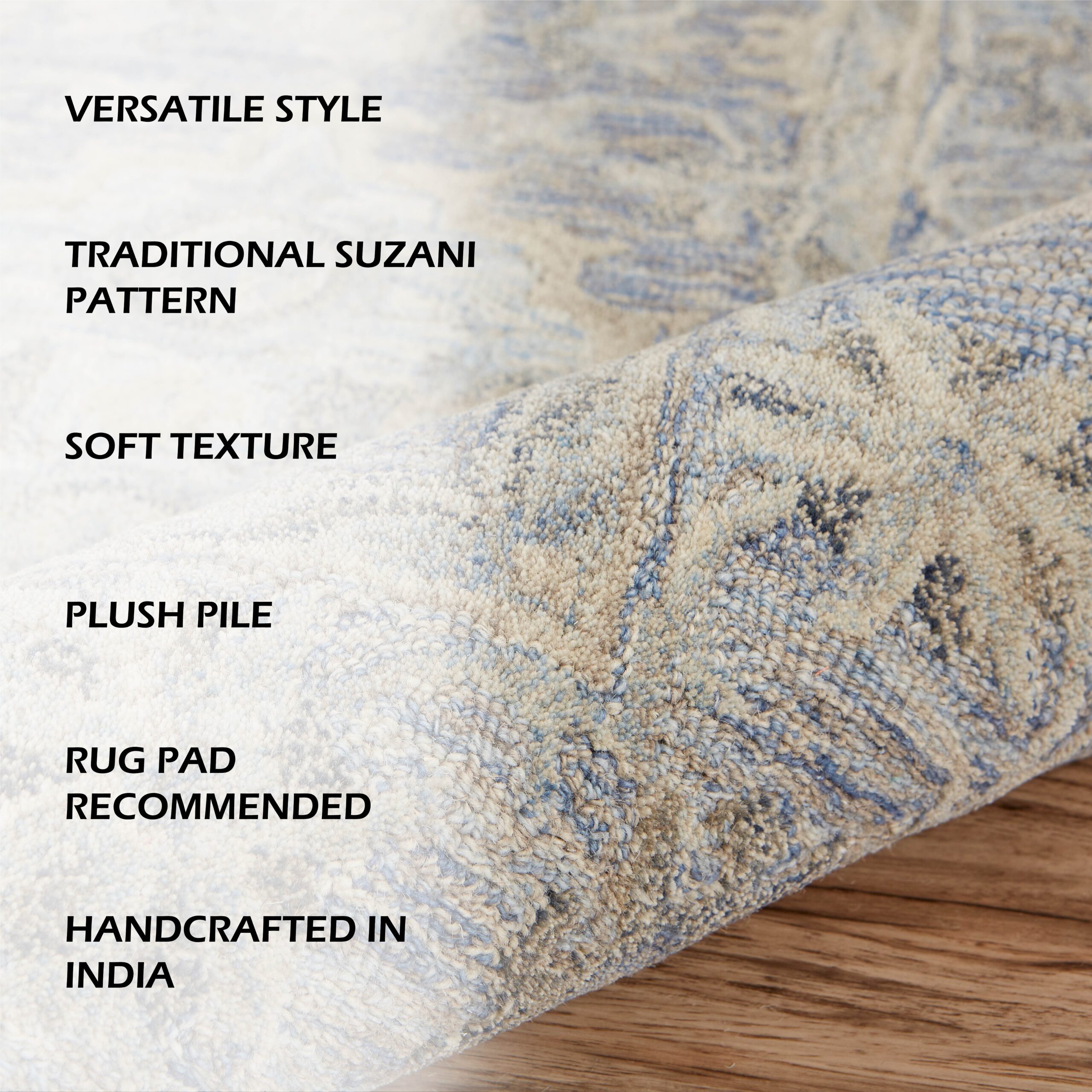 VERSATILE STYLE

TRADITIONAL SUZANI PATTERN

SOFT TEXTURE

PLUSH PILE

RUG PAD RECOMMENDED

HANDCRAFTED IN INDIA