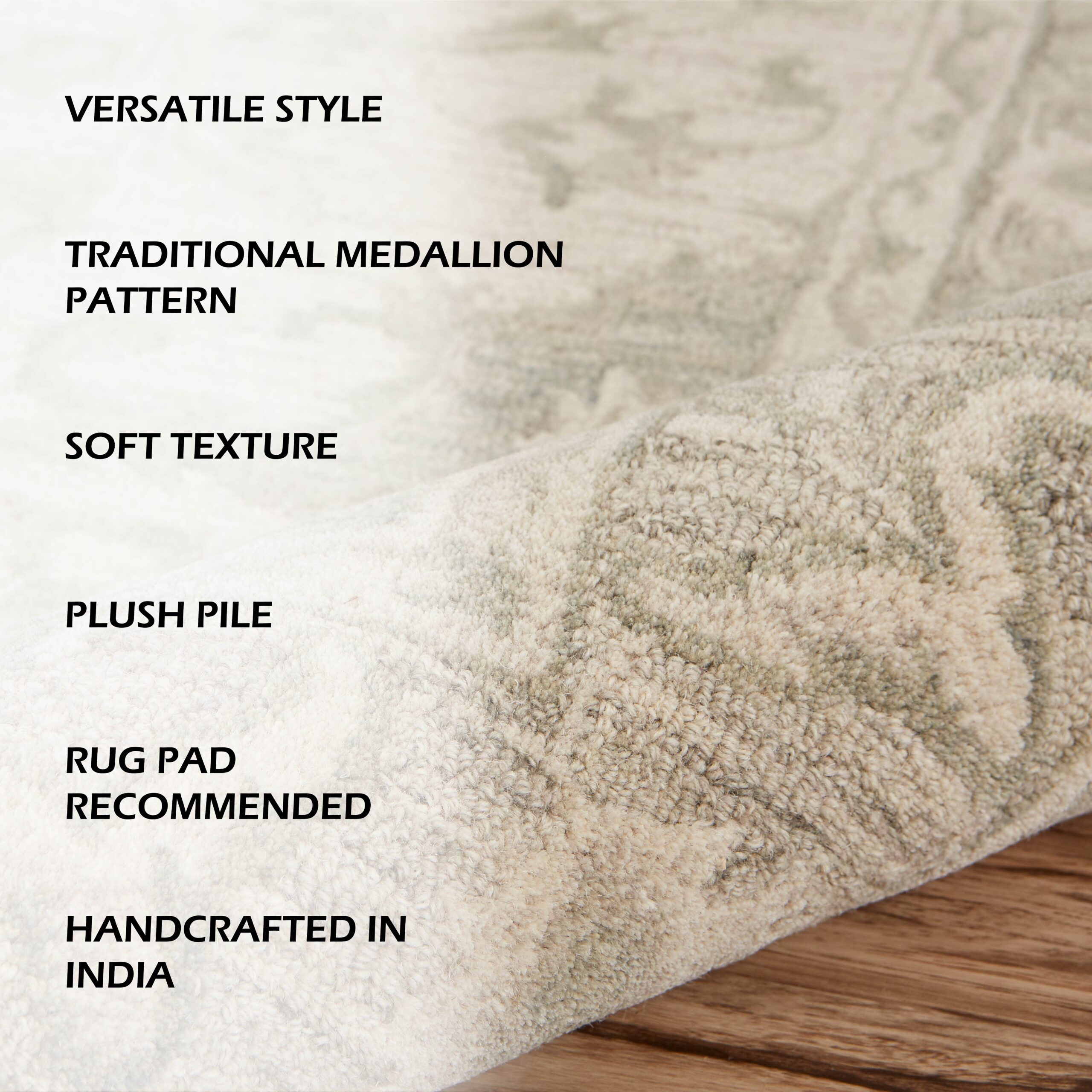 VERSATILE STYLE

TRADITIONAL MEDALLION PATTERN

SOFT TEXTURE

PLUSH PILE

RUG PAD RECOMMENDED

HANDCRAFTED IN INDIA