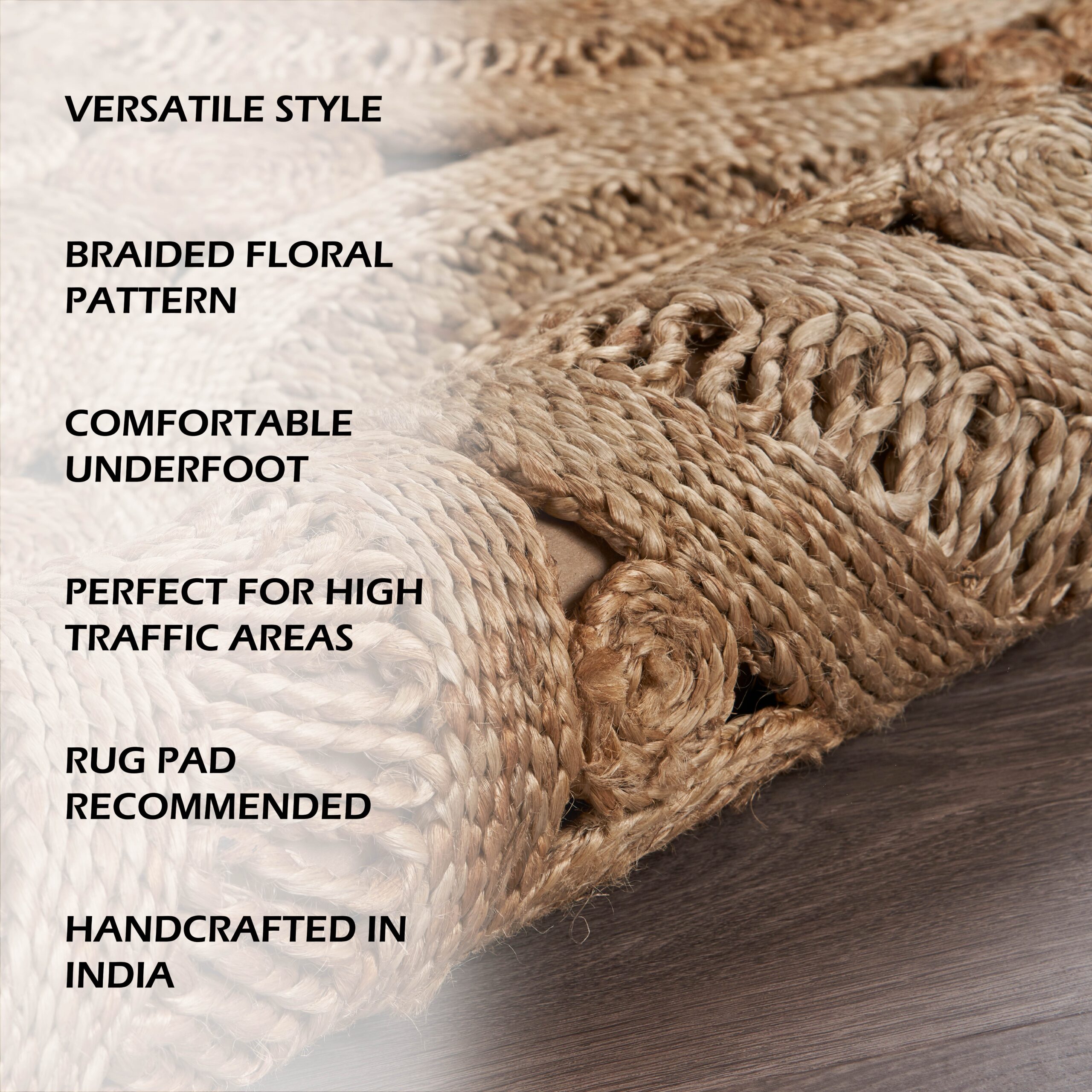 VERSATILE STYLE

BRAIDED FLORAL PATTERN

COMFORTABLE UNDERFOOT

PERFECT FOR HIGH TRAFFIC AREAS

RUG PAD RECOMMENDED

HANDCRAFTED IN INDIA