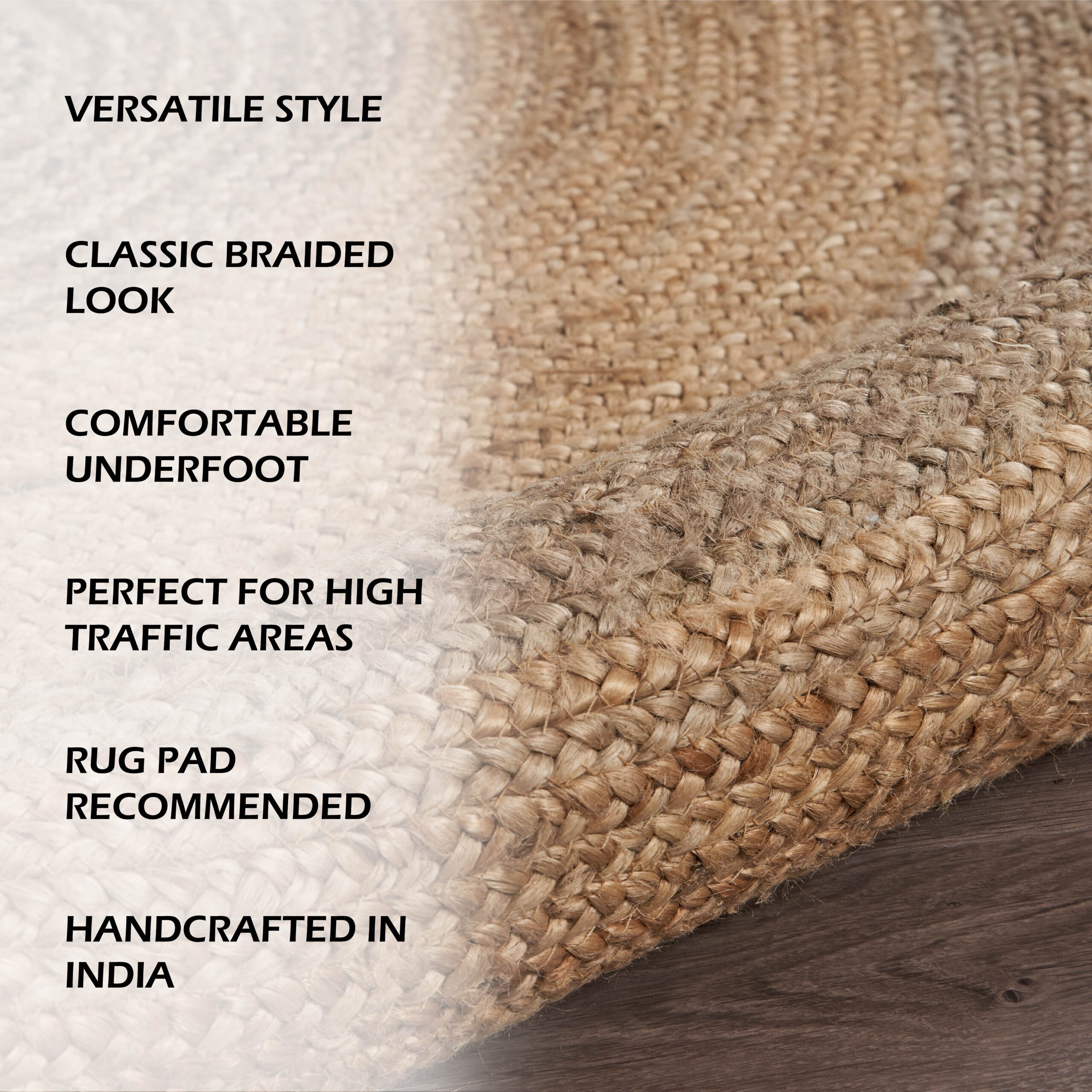 VERSATILE STYLE

CLASSIC BRAIDED LOOK

COMFORTABLE UNDERFOOT

PERFECT FOR HIGH TRAFFIC AREAS

RUG PAD RECOMMENDED

HANDCRAFTED IN INDIA