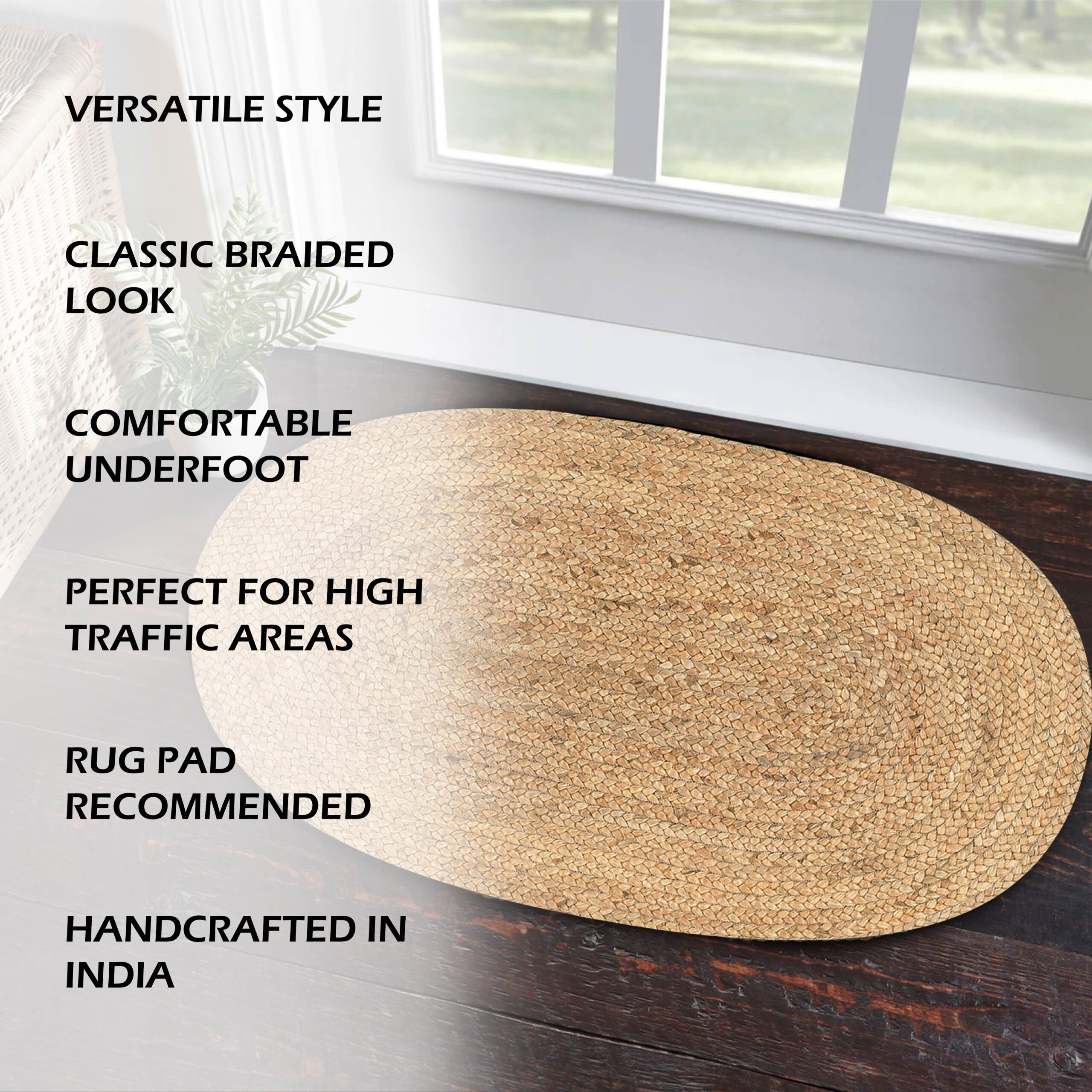 VERSATILE STYLE

CLASSIC BRAIDED LOOK

COMFORTABLE UNDERFOOT

PERFECT FOR HIGH TRAFFIC AREAS

RUG PAD RECOMMENDED

HANDCRAFTED IN INDIA